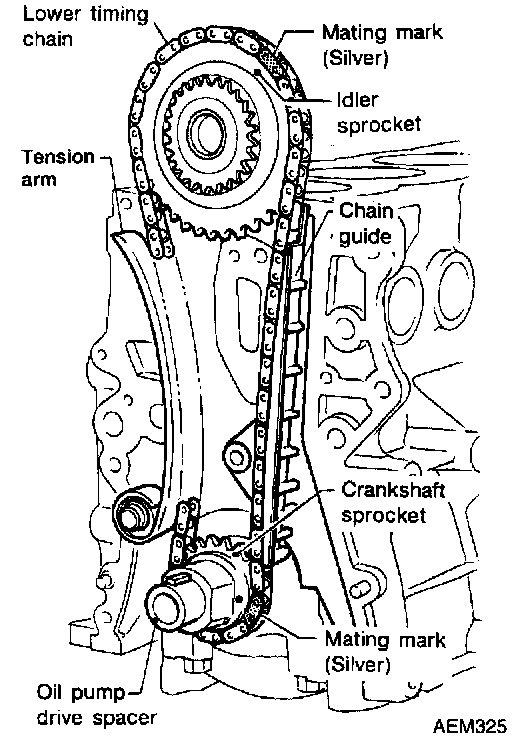 Lower timing chain

Mating mark (Silver)

Idler sprocket

Tension arm

Chain guide

Crankshaft sprocket

Mating mark (Silver)

Oil pump drive spacer

AEM325