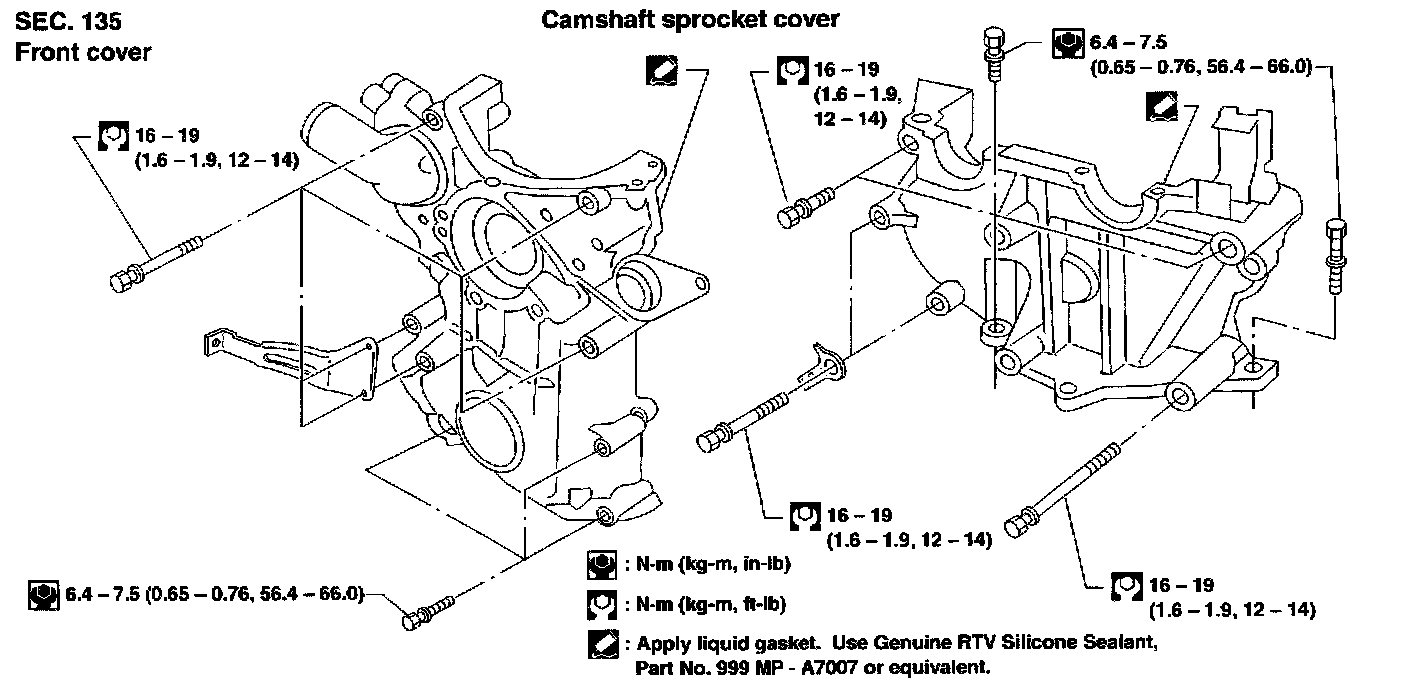 SEC. 135
Front cover

Camshaft sprocket cover

16 – 19
(1.6 – 1.9, 12 – 14)

16 – 19
(1.6 – 1.9, 12 – 14)

6.4 – 7.5
(0.65 – 0.76, 56.4 – 66.0)

16 – 19
(1.6 – 1.9, 12 – 14)

16 – 19
(1.6 – 1.9, 12 – 14)

6.4 – 7.5 (0.65 – 0.76, 56.4 – 66.0)

: N-m (kg-m, in-lb)

: N-m (kg-m, ft-lb)

: Apply liquid gasket. Use Genuine RTV Silicone Sealant, Part No. 999 MP - A7007 or equivalent.