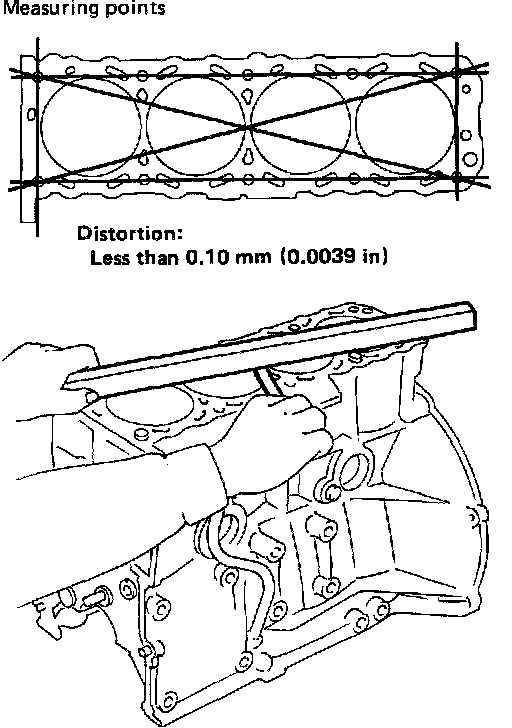 Measuring points

Distortion:
Less than 0.10 mm (0.0039 in)