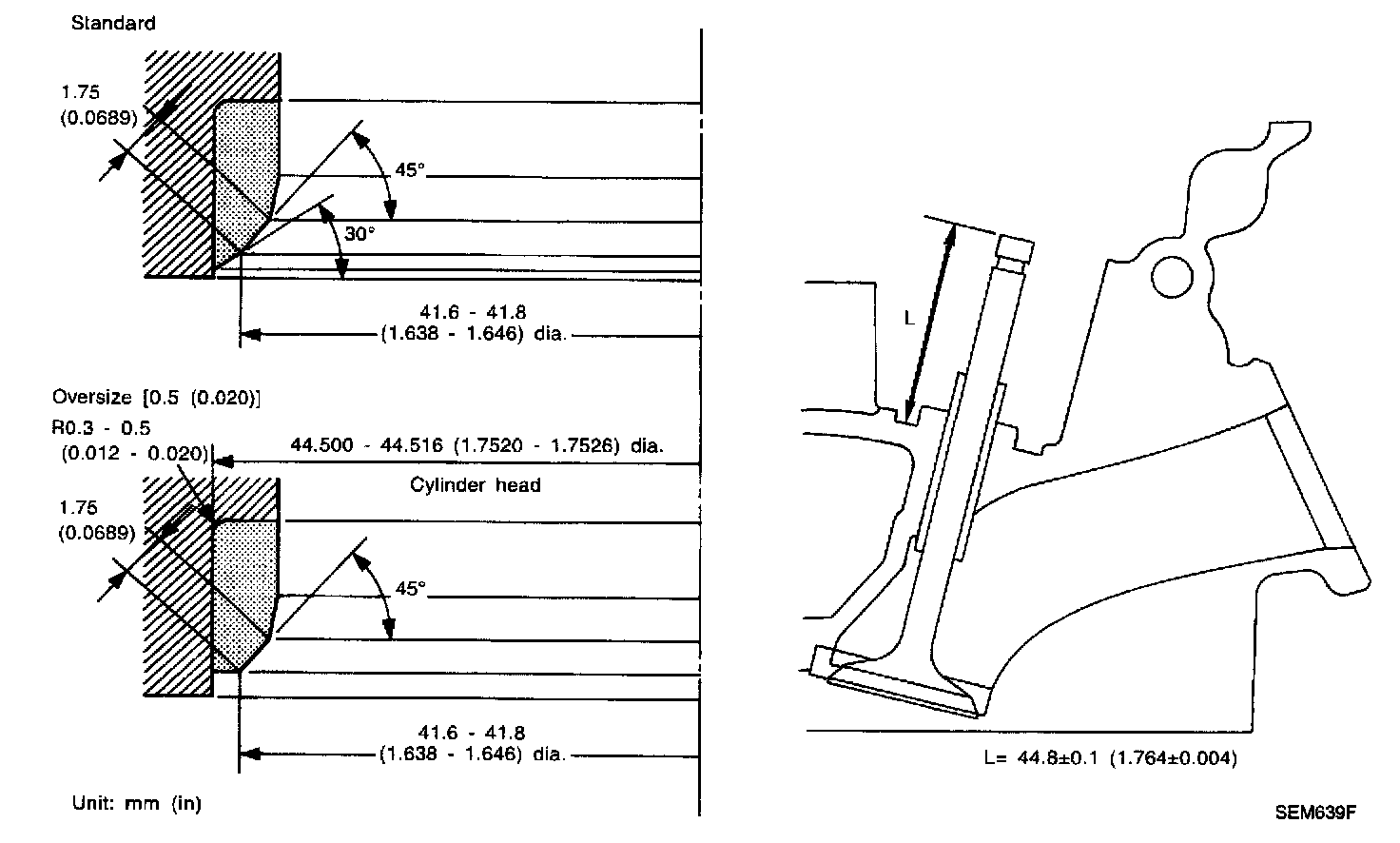 Standard

1.75
(0.0689)

45°

30°

41.6 - 41.8
(1.638 - 1.646) dia.

Oversize [0.5 (0.020)]
R0.3 - 0.5
(0.012 - 0.020)

44.500 - 44.516 (1.7520 - 1.7526) dia.

Cylinder head

1.75
(0.0689)

45°

41.6 - 41.8
(1.638 - 1.646) dia.

Unit: mm (in)

L

L= 44.8±0.1 (1.764±0.004)

SEM639F