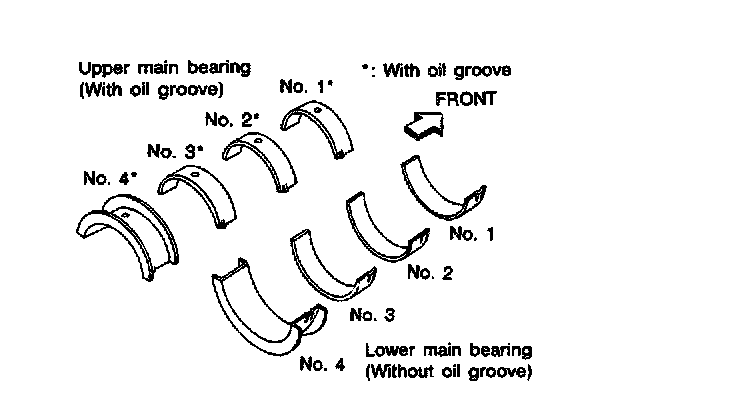 Upper main bearing
(With oil groove)

*: With oil groove

FRONT

No. 1*

No. 2*

No. 3*

No. 4*

No. 1

No. 2

No. 3

No. 4

Lower main bearing
(Without oil groove)