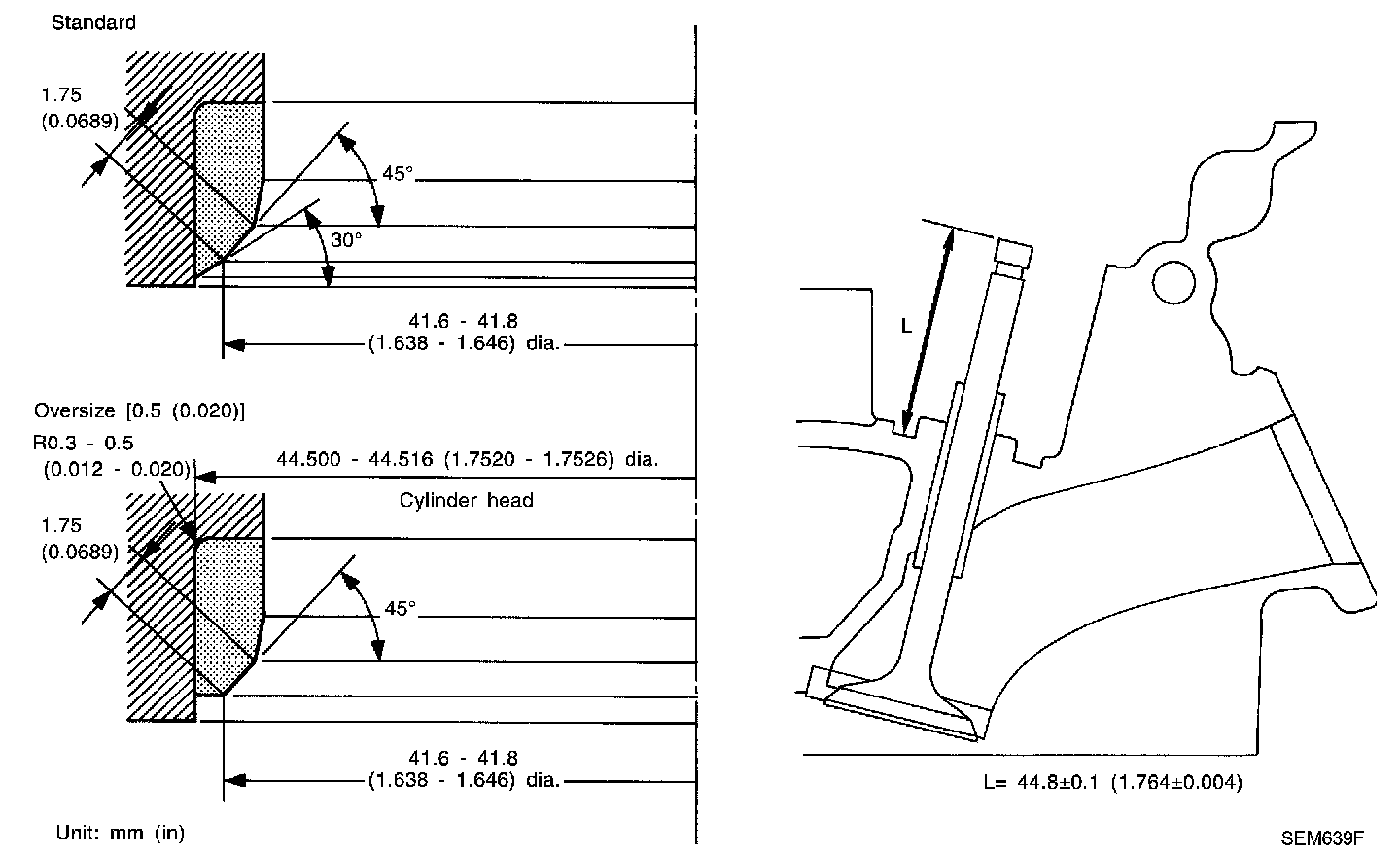 Standard

1.75
(0.0689)

45°

30°

41.6 - 41.8
(1.638 - 1.646) dia.

Oversize [0.5 (0.020)]

R0.3 - 0.5
(0.012 - 0.020)

44.500 - 44.516 (1.7520 - 1.7526) dia.

Cylinder head

1.75
(0.0689)

45°

41.6 - 41.8
(1.638 - 1.646) dia.

Unit: mm (in)

L

L= 44.8±0.1 (1.764±0.004)

SEM639F