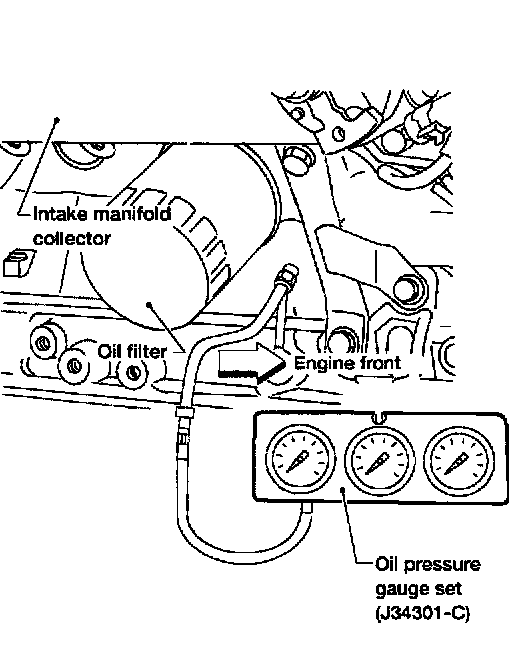 Intake manifold collector

Oil filter

Engine front

Oil pressure gauge set (J34301-C)