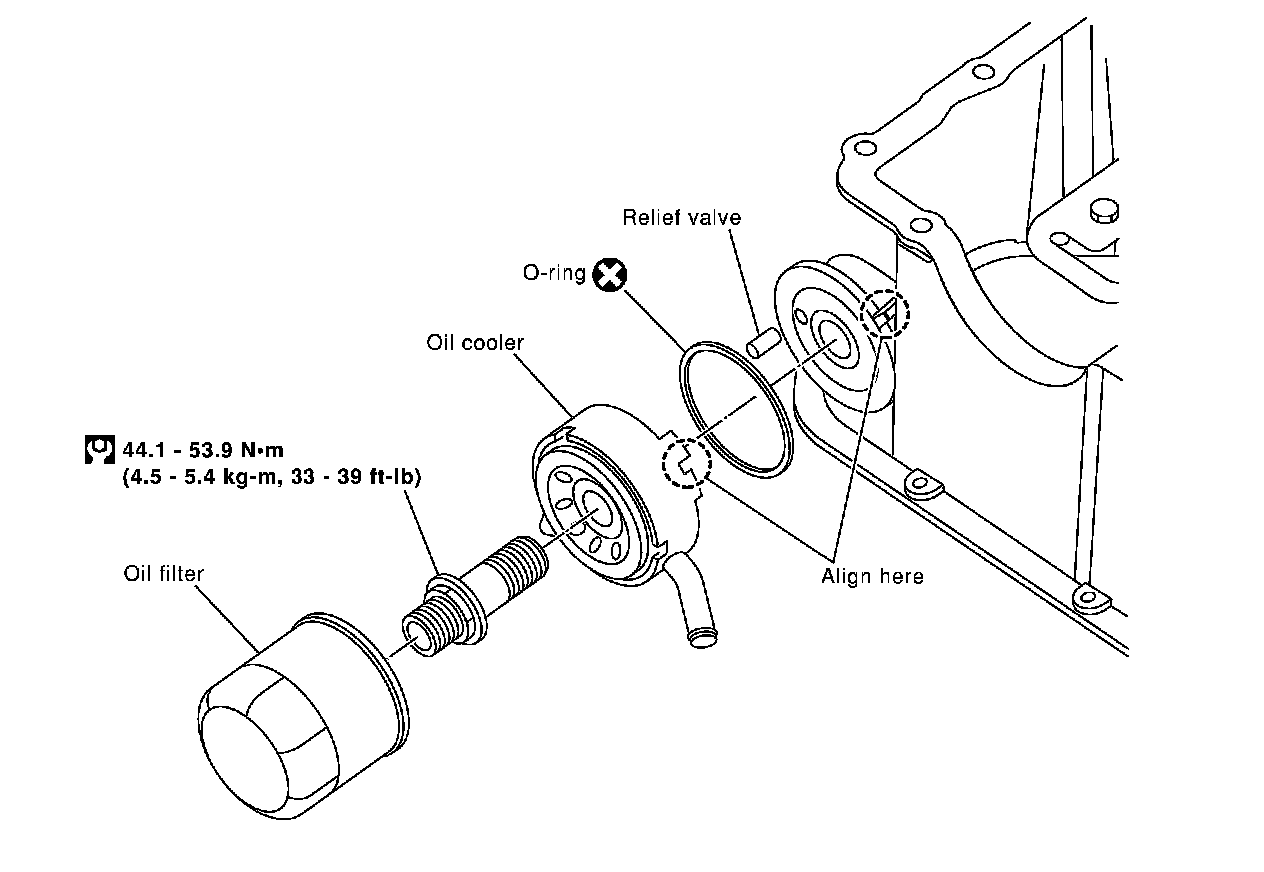 Relief valve

O-ring

Oil cooler

44.1 - 53.9 N•m
(4.5 - 5.4 kg-m, 33 - 39 ft-lb)

Oil filter

Align here