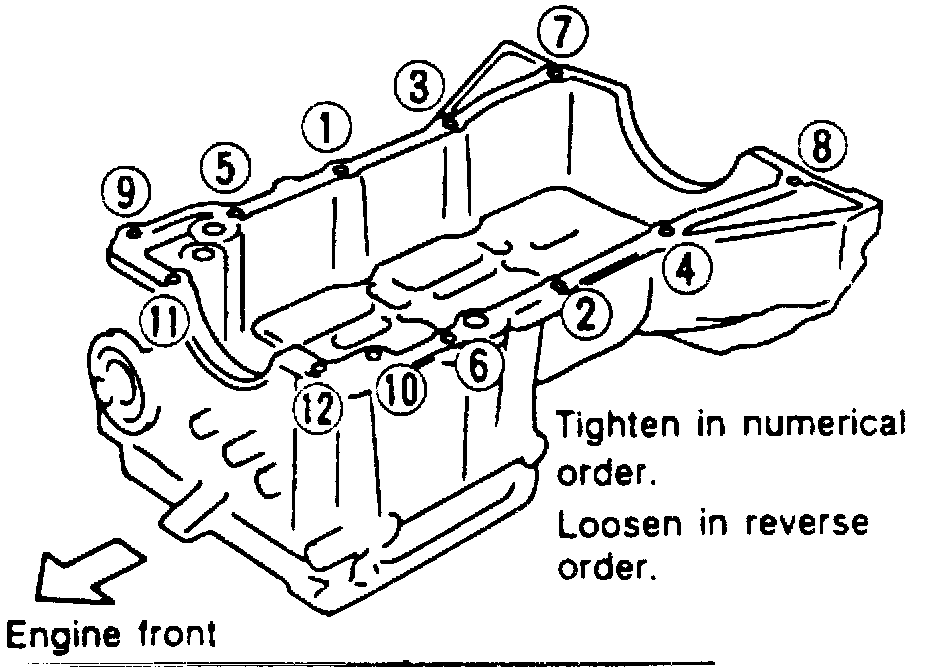 7
3
1
8
5
9
4
2
11
6
10
12

Tighten in numerical order.

Loosen in reverse order.

Engine front