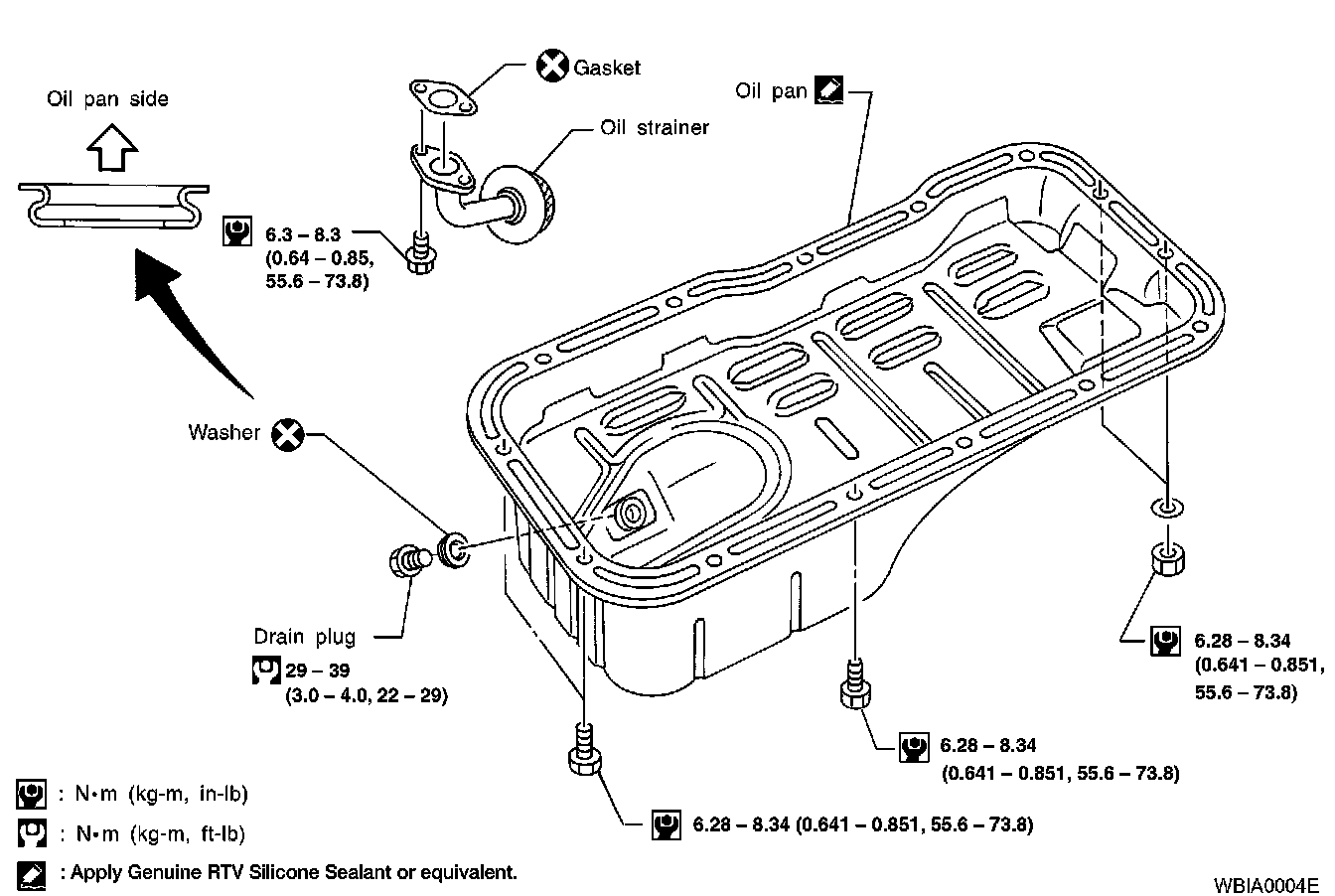 Oil pan side

Gasket

Oil strainer

Oil pan

6.3 – 8.3
(0.64 – 0.85,
55.6 – 73.8)

Washer

Drain plug
29 – 39
(3.0 – 4.0, 22 – 29)

6.28 – 8.34
(0.641 – 0.851,
55.6 – 73.8)

6.28 – 8.34
(0.641 – 0.851, 55.6 – 73.8)

6.28 – 8.34 (0.641 – 0.851, 55.6 – 73.8)

: N•m (kg-m, in-lb)
: N•m (kg-m, ft-lb)
: Apply Genuine RTV Silicone Sealant or equivalent.

WBIA0004E