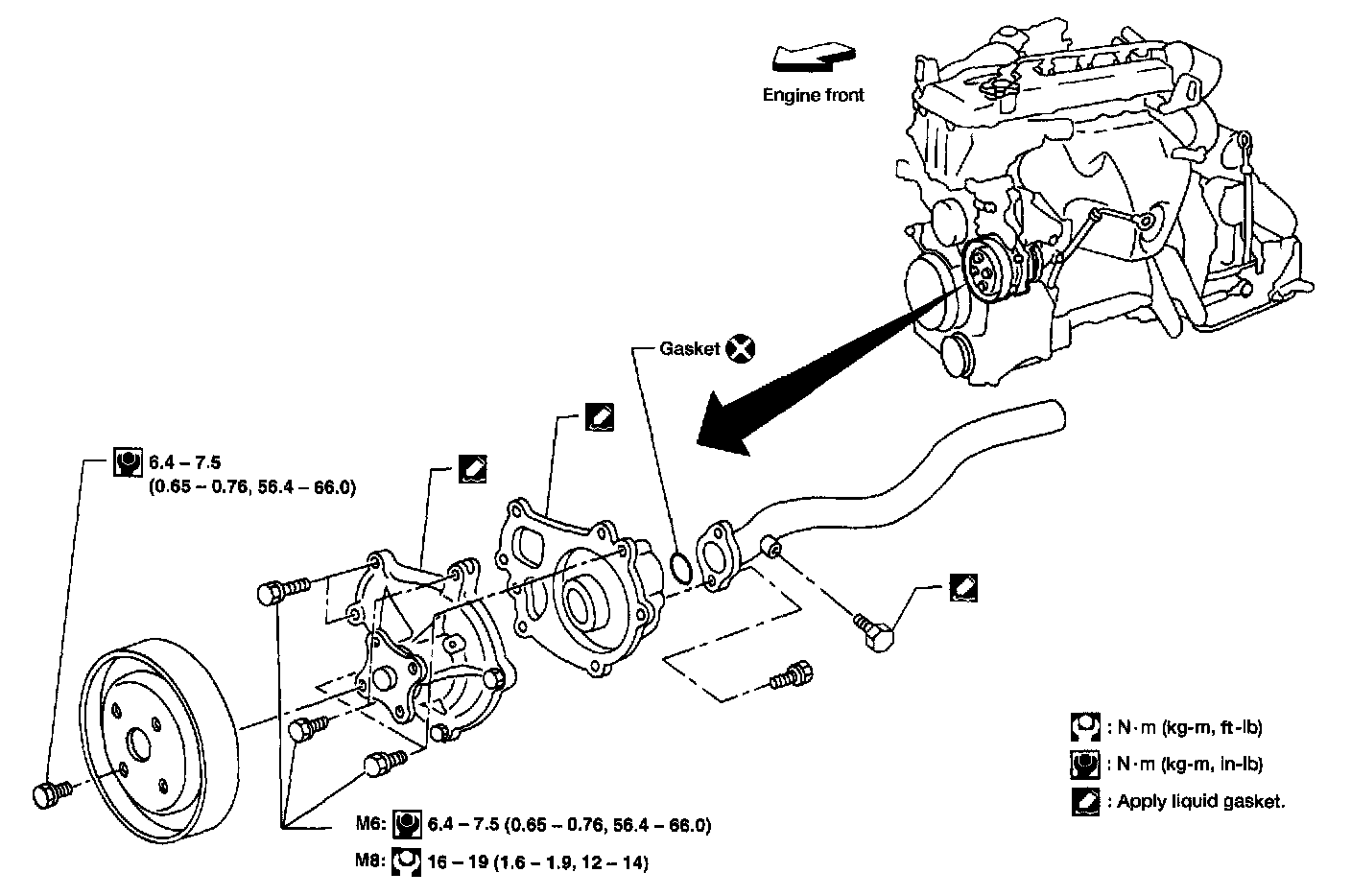 Engine front

Gasket

6.4 – 7.5
(0.65 – 0.76, 56.4 – 66.0)

M6: 6.4 – 7.5 (0.65 – 0.76, 56.4 – 66.0)

M8: 16 – 19 (1.6 – 1.9, 12 – 14)

: N·m (kg-m, ft-lb)

: N·m (kg-m, in-lb)

: Apply liquid gasket.