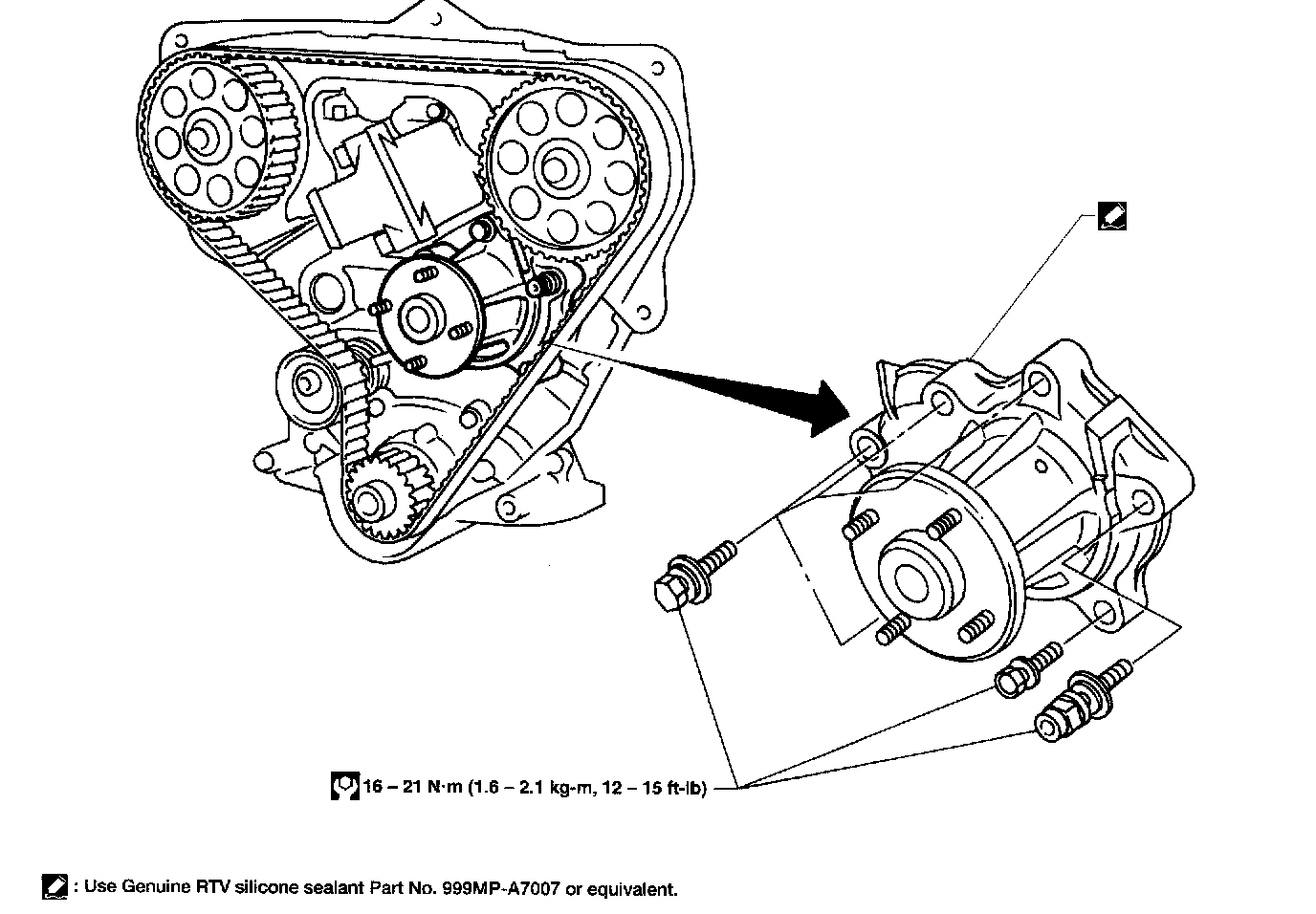 16 – 21 N·m (1.6 – 2.1 kg-m, 12 – 15 ft-lb)

: Use Genuine RTV silicone sealant Part No. 999MP-A7007 or equivalent.