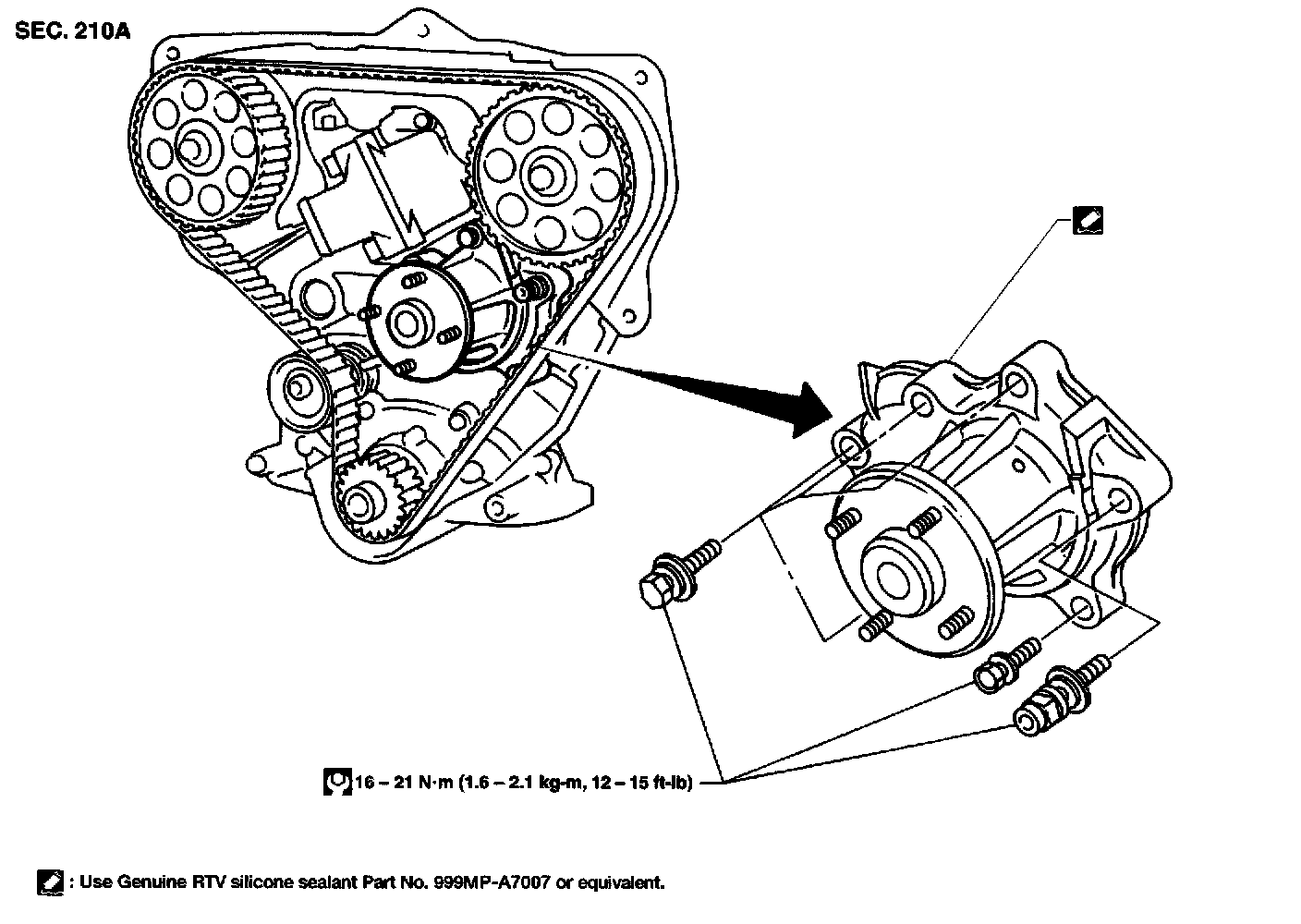 SEC. 210A

16 – 21 N·m (1.6 – 2.1 kg-m, 12 – 15 ft-lb)

: Use Genuine RTV silicone sealant Part No. 999MP-A7007 or equivalent.