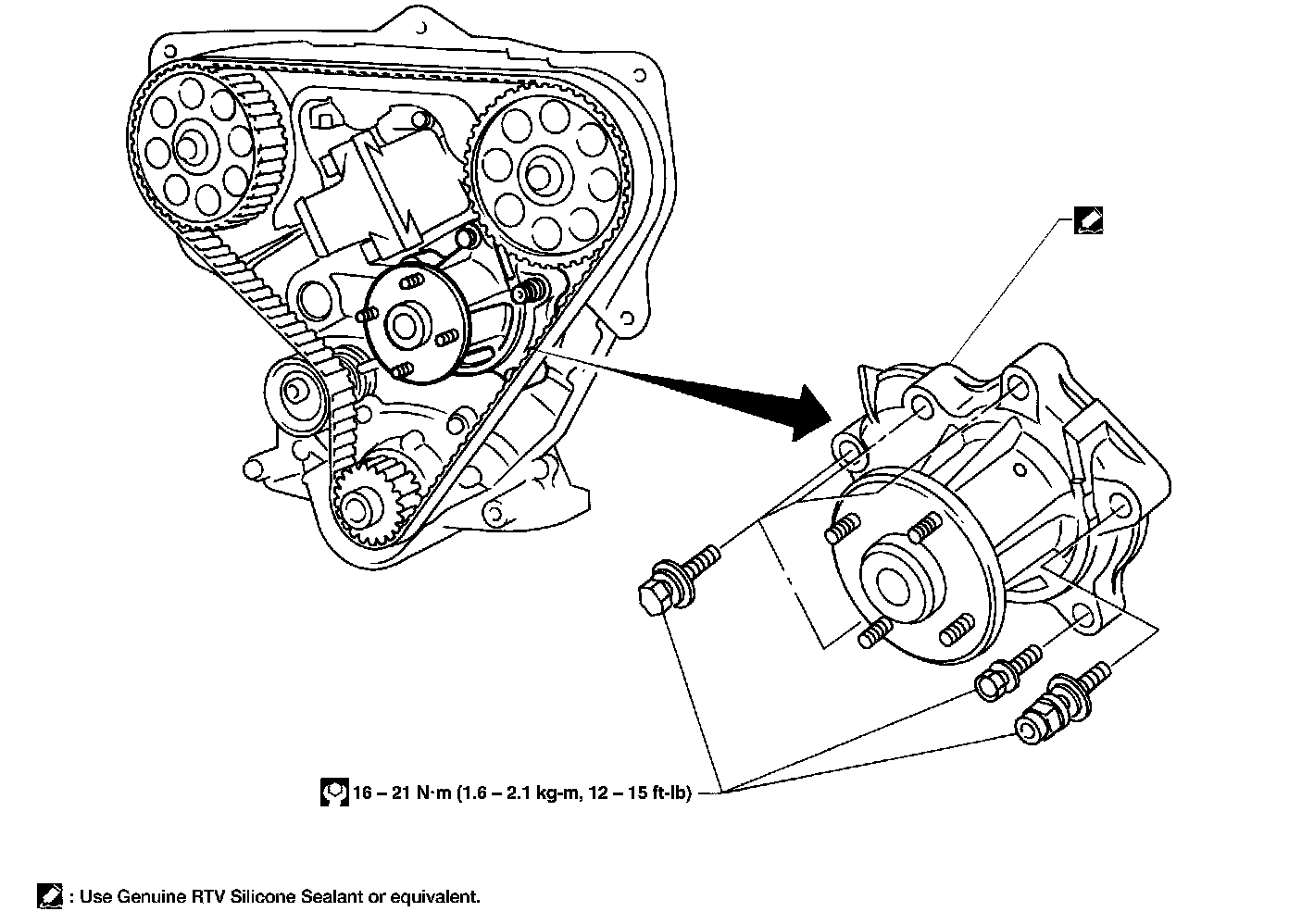 16 – 21 N·m (1.6 – 2.1 kg-m, 12 – 15 ft-lb)

: Use Genuine RTV Silicone Sealant or equivalent.