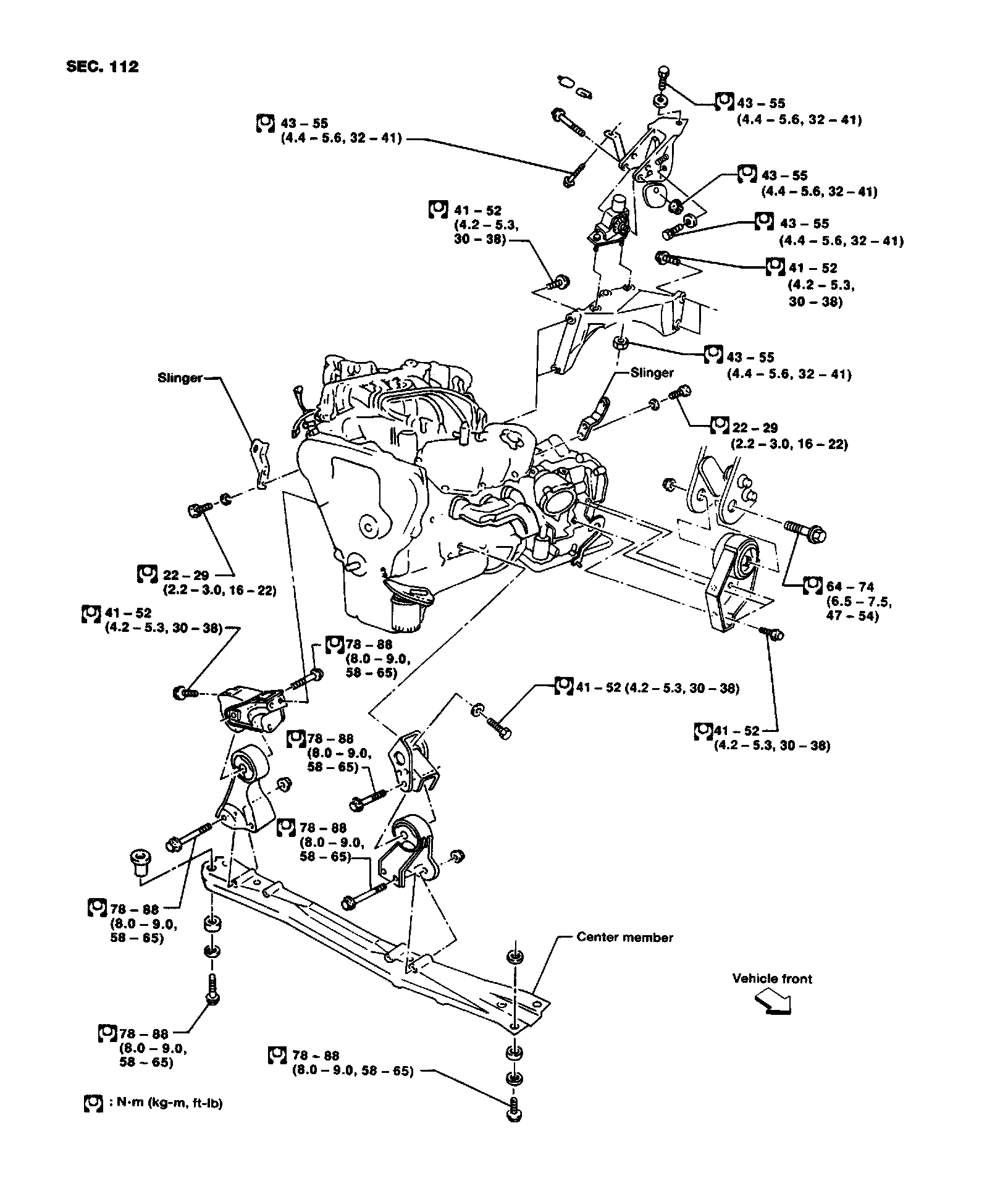 SEC. 112

43 – 55 (4.4 – 5.6, 32 – 41)

43 – 55 (4.4 – 5.6, 32 – 41)

43 – 55 (4.4 – 5.6, 32 – 41)

41 – 52 (4.2 – 5.3, 30 – 38)

43 – 55 (4.4 – 5.6, 32 – 41)

41 – 52 (4.2 – 5.3, 30 – 38)

43 – 55 (4.4 – 5.6, 32 – 41)

Slinger

Slinger

22 – 29 (2.2 – 3.0, 16 – 22)

22 – 29 (2.2 – 3.0, 16 – 22)

64 – 74 (6.5 – 7.5, 47 – 54)

41 – 52 (4.2 – 5.3, 30 – 38)

78 – 88 (8.0 – 9.0, 58 – 65)

41 – 52 (4.2 – 5.3, 30 – 38)

41 – 52 (4.2 – 5.3, 30 – 38)

78 – 88 (8.0 – 9.0, 58 – 65)

78 – 88 (8.0 – 9.0, 58 – 65)

78 – 88 (8.0 – 9.0, 58 – 65)

Center member

Vehicle front

78 – 88 (8.0 – 9.0, 58 – 65)

78 – 88 (8.0 – 9.0, 58 – 65)

: N·m (kg-m, ft-lb)