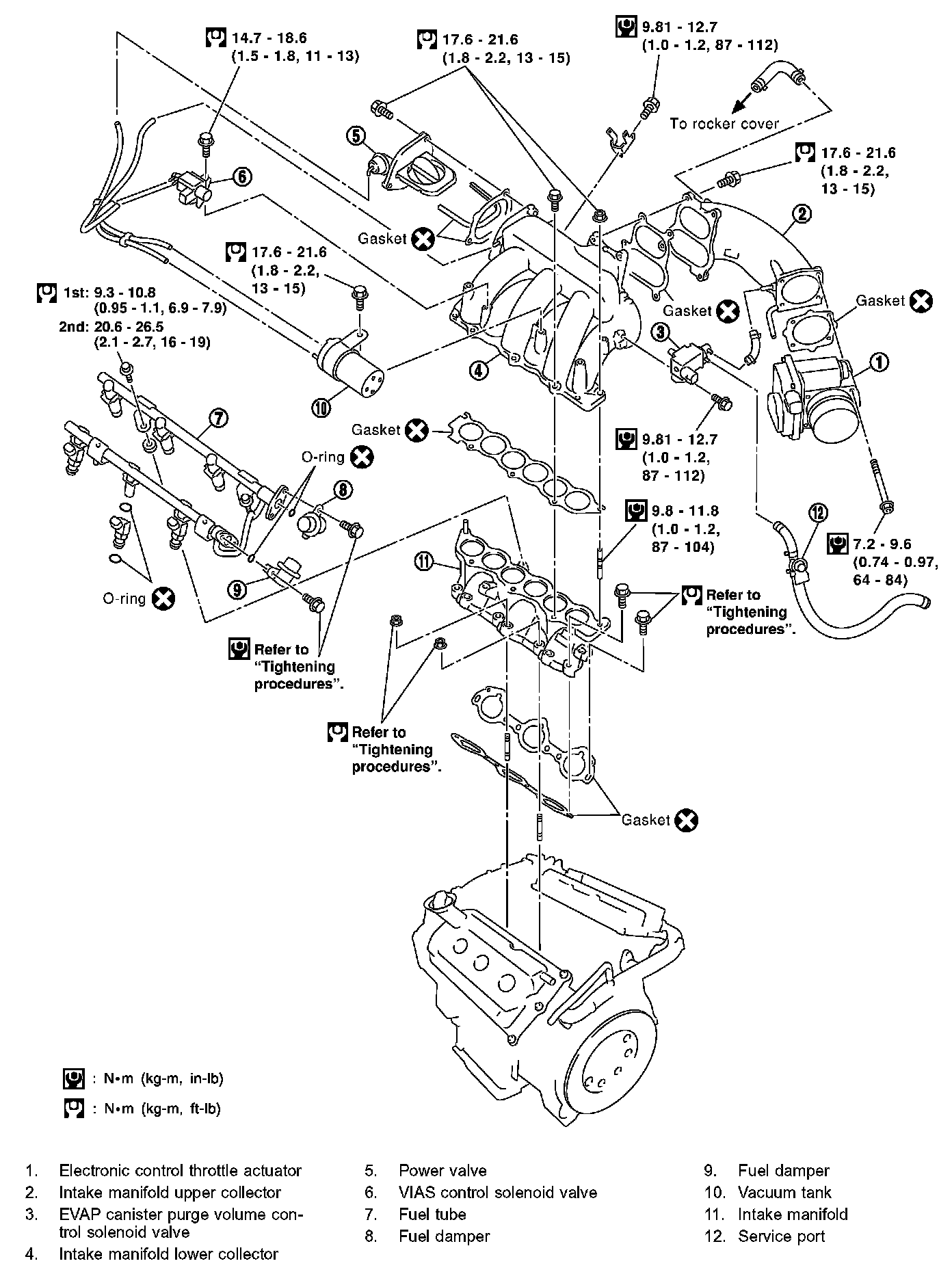 14.7 - 18.6
(1.5 - 1.8, 11 - 13)

17.6 - 21.6
(1.8 - 2.2, 13 - 15)

9.81 - 12.7
(1.0 - 1.2, 87 - 112)

To rocker cover

17.6 - 21.6
(1.8 - 2.2,
13 - 15)

5

6

2

Gasket

17.6 - 21.6
(1.8 - 2.2,
13 - 15)

1st: 9.3 - 10.8
(0.95 - 1.1, 6.9 - 7.9)
2nd: 20.6 - 26.5
(2.1 - 2.7, 16 - 19)

Gasket

Gasket

3

1

4

10

7

Gasket

O-ring

8

9.81 - 12.7
(1.0 - 1.2,
87 - 112)

9.8 - 11.8
(1.0 - 1.2,
87 - 104)

12

7.2 - 9.6
(0.74 - 0.97,
64 - 84)

11

9

O-ring

Refer to
"Tightening
procedures".

Refer to
"Tightening
procedures".

Refer to
"Tightening
procedures".

Gasket

: N•m (kg-m, in-lb)
: N•m (kg-m, ft-lb)

1. Electronic control throttle actuator
2. Intake manifold upper collector
3. EVAP canister purge volume control solenoid valve
4. Intake manifold lower collector

5. Power valve
6. VIAS control solenoid valve
7. Fuel tube
8. Fuel damper

9. Fuel damper
10. Vacuum tank
11. Intake manifold
12. Service port