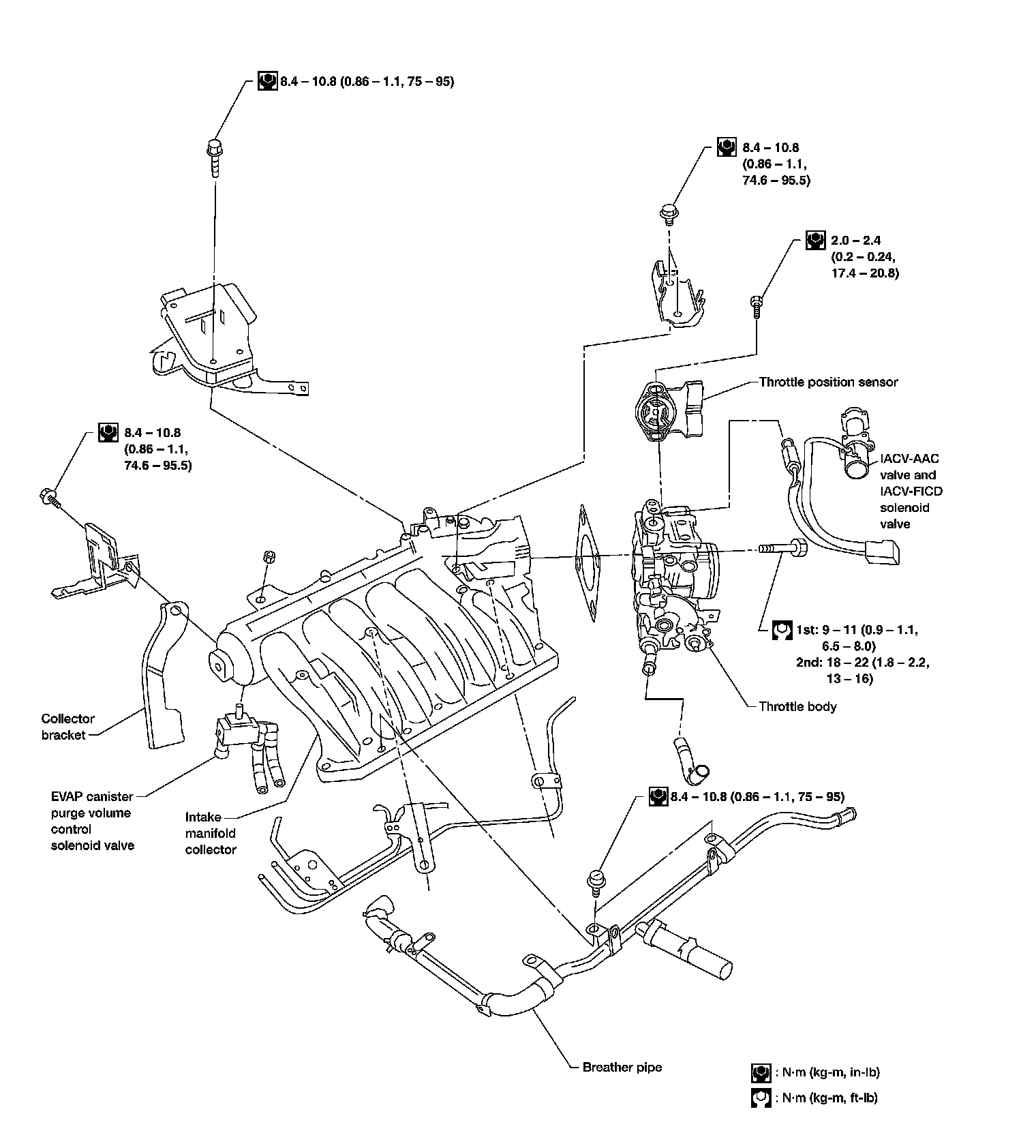 8.4 – 10.8 (0.86 – 1.1, 75 – 95)

8.4 – 10.8 (0.86 – 1.1, 74.6 – 95.5)

2.0 – 2.4 (0.2 – 0.24, 17.4 – 20.8)

Throttle position sensor

8.4 – 10.8 (0.86 – 1.1, 74.6 – 95.5)

IACV-AAC valve and IACV-FICD solenoid valve

1st: 9 – 11 (0.9 – 1.1, 6.5 – 8.0)
2nd: 18 – 22 (1.8 – 2.2, 13 – 16)

Throttle body

Collector bracket

EVAP canister purge volume control solenoid valve

Intake manifold collector

8.4 – 10.8 (0.86 – 1.1, 75 – 95)

Breather pipe

: N·m (kg-m, in-lb)
: N·m (kg-m, ft-lb)