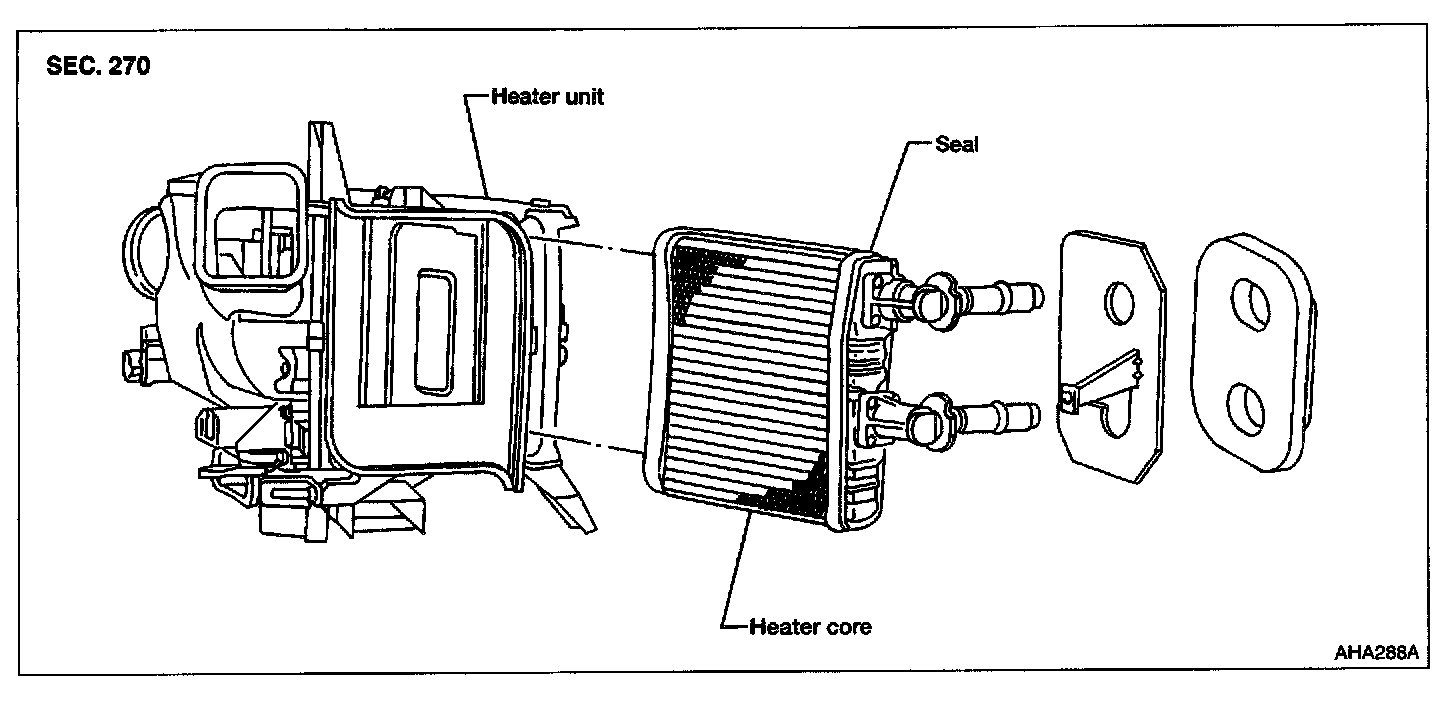 SEC. 270

Heater unit

Seal

Heater core

AHA288A