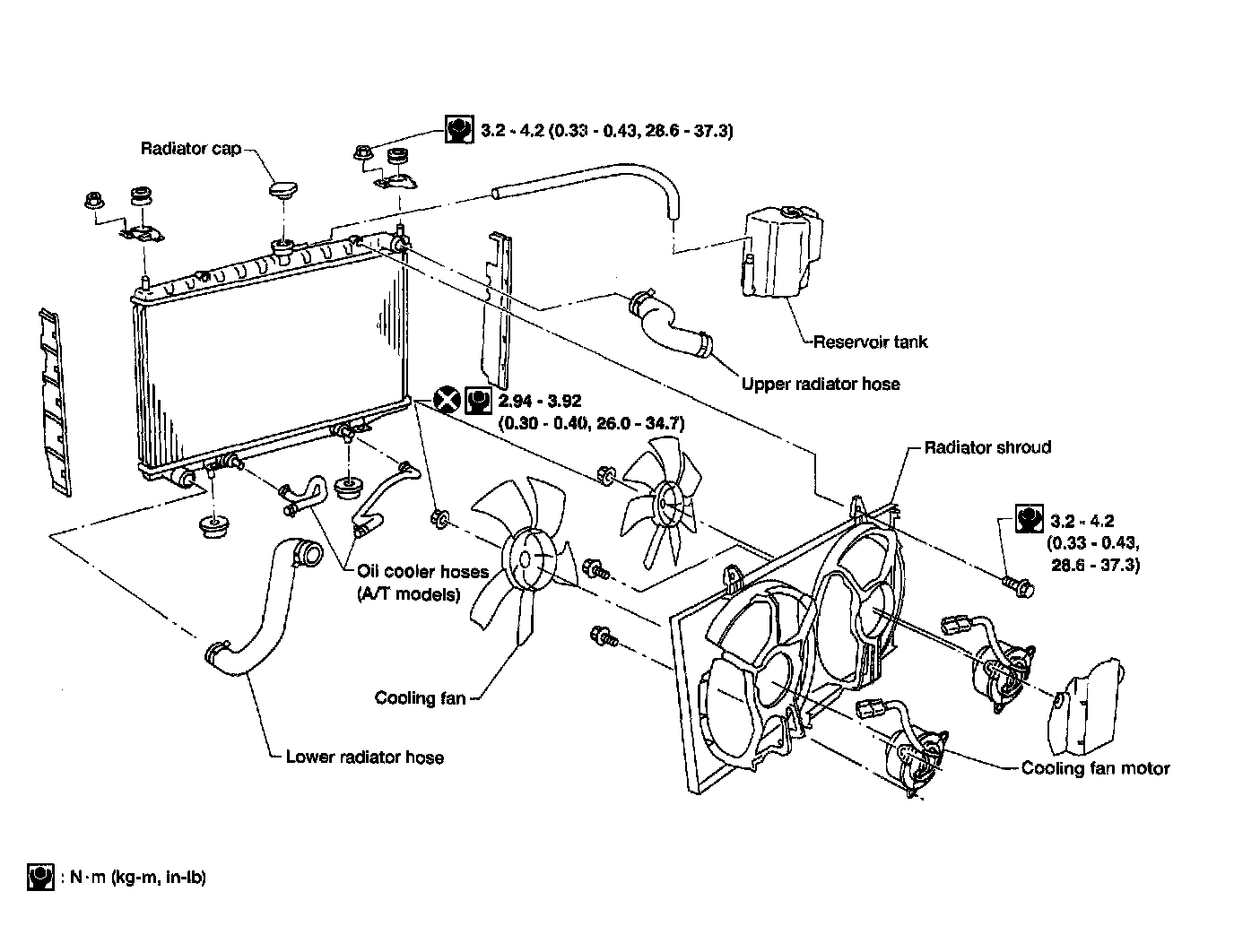 3.2 - 4.2 (0.33 - 0.43, 28.6 - 37.3)

Radiator cap

Reservoir tank

Upper radiator hose

2.94 - 3.92 (0.30 - 0.40, 26.0 - 34.7)

Radiator shroud

3.2 - 4.2 (0.33 - 0.43, 28.6 - 37.3)

Oil cooler hoses (A/T models)

Cooling fan

Lower radiator hose

Cooling fan motor

: N·m (kg-m, in-lb)