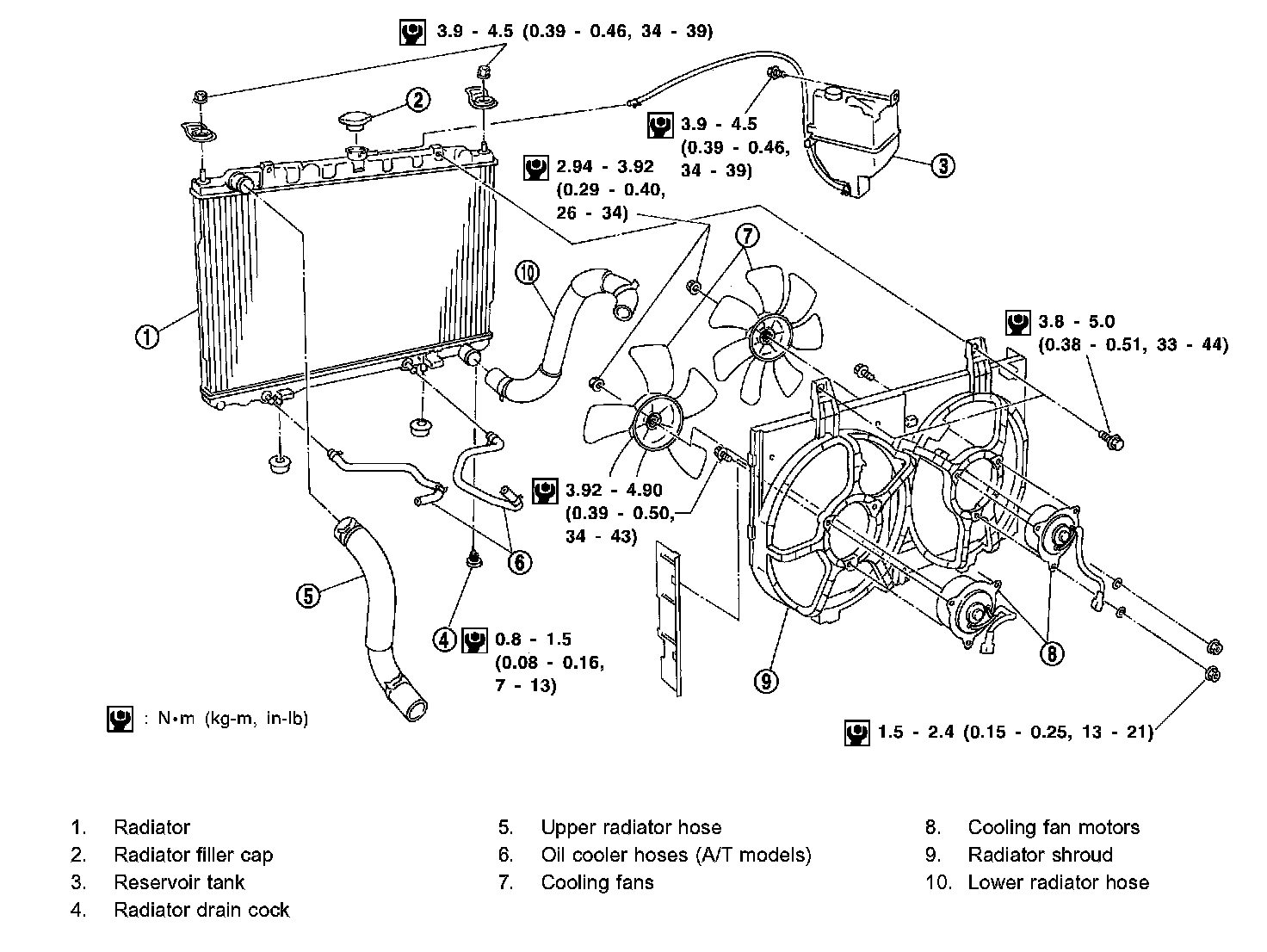 3.9 - 4.5 (0.39 - 0.46, 34 - 39)

2

3.9 - 4.5 (0.39 - 0.46, 34 - 39)

3

2.94 - 3.92 (0.29 - 0.40, 26 - 34)

7

10

1

3.8 - 5.0 (0.38 - 0.51, 33 - 44)

3.92 - 4.90 (0.39 - 0.50, 34 - 43)

6

5

4

0.8 - 1.5 (0.08 - 0.16, 7 - 13)

8

9

: N•m (kg-m, in-lb)

1.5 - 2.4 (0.15 - 0.25, 13 - 21)

1. Radiator
2. Radiator filler cap
3. Reservoir tank
4. Radiator drain cock

5. Upper radiator hose
6. Oil cooler hoses (A/T models)
7. Cooling fans

8. Cooling fan motors
9. Radiator shroud
10. Lower radiator hose