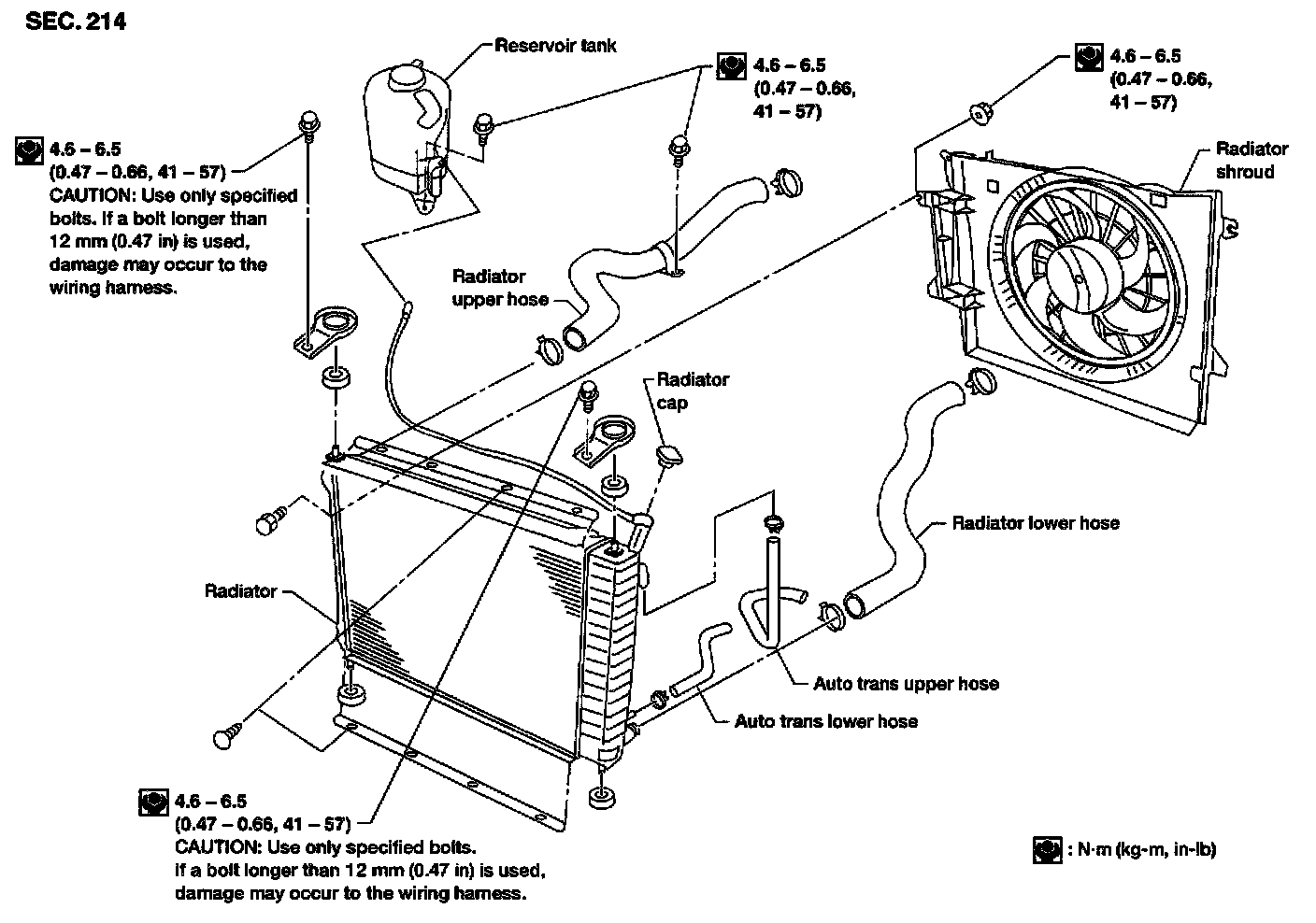 SEC. 214

Reservoir tank

4.6 – 6.5 (0.47 – 0.66, 41 – 57)

4.6 – 6.5 (0.47 – 0.66, 41 – 57)

4.6 – 6.5 (0.47 – 0.66, 41 – 57)
CAUTION: Use only specified bolts. If a bolt longer than 12 mm (0.47 in) is used, damage may occur to the wiring harness.

Radiator shroud

Radiator upper hose

Radiator cap

Radiator lower hose

Radiator

Auto trans upper hose

Auto trans lower hose

4.6 – 6.5 (0.47 – 0.66, 41 – 57)
CAUTION: Use only specified bolts. If a bolt longer than 12 mm (0.47 in) is used, damage may occur to the wiring harness.

: N·m (kg-m, in-lb)