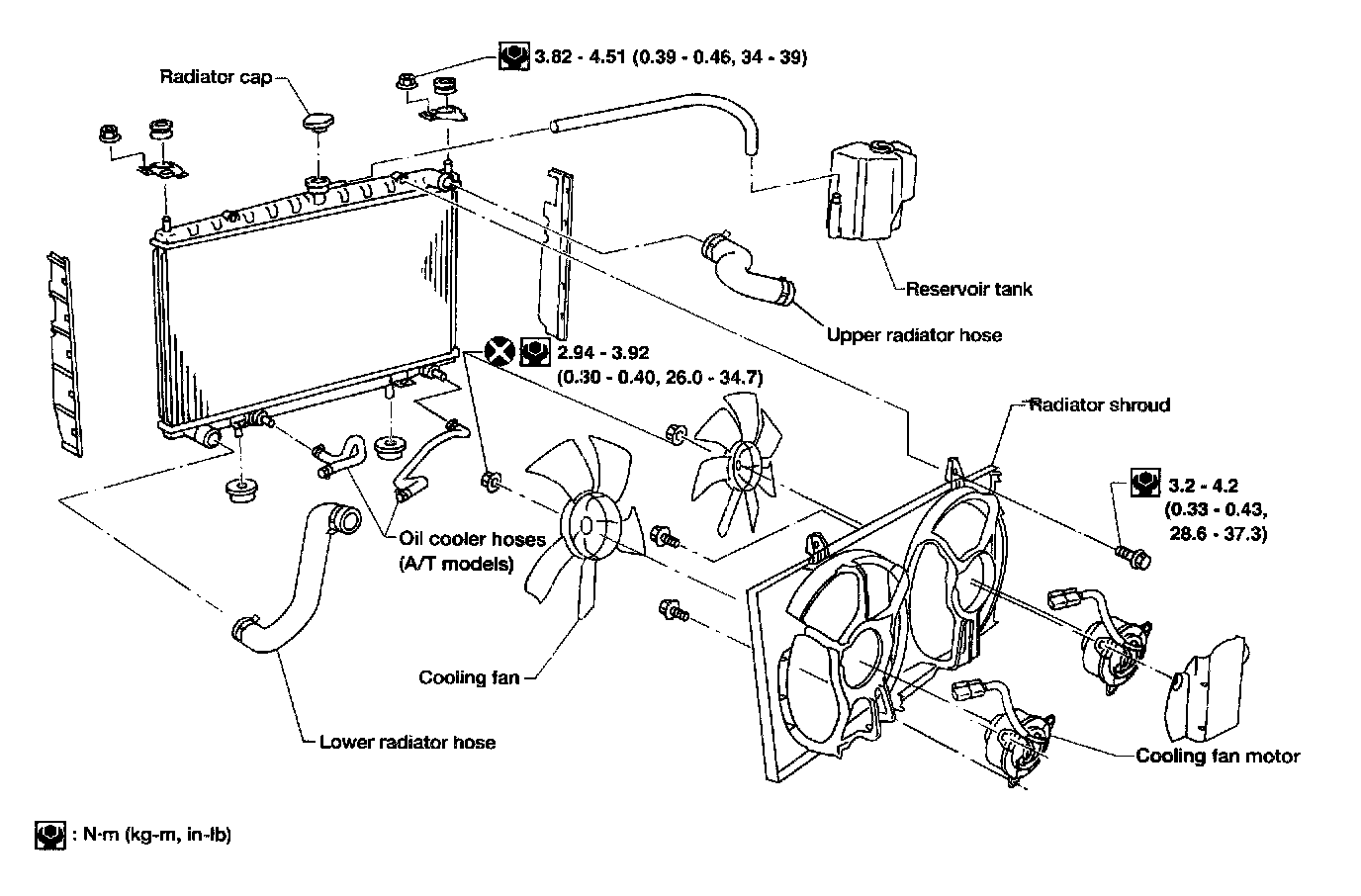 3.82 - 4.51 (0.39 - 0.46, 34 - 39)

Radiator cap

Reservoir tank

Upper radiator hose

2.94 - 3.92
(0.30 - 0.40, 26.0 - 34.7)

Radiator shroud

3.2 - 4.2
(0.33 - 0.43,
28.6 - 37.3)

Oil cooler hoses
(A/T models)

Cooling fan

Lower radiator hose

Cooling fan motor

: N·m (kg-m, in-lb)