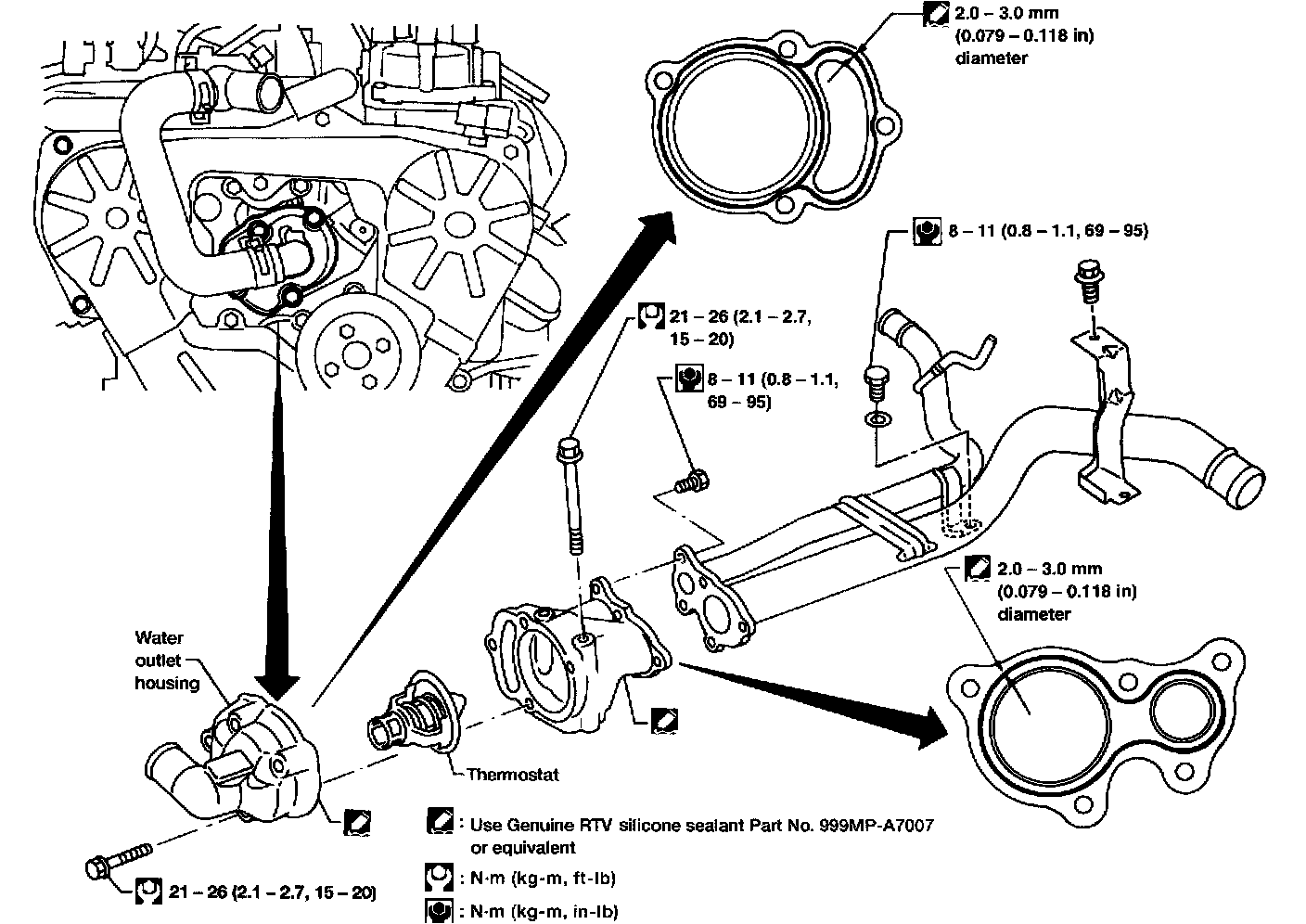 2.0 – 3.0 mm (0.079 – 0.118 in) diameter

8 – 11 (0.8 – 1.1, 69 – 95)

21 – 26 (2.1 – 2.7, 15 – 20)

8 – 11 (0.8 – 1.1, 69 – 95)

2.0 – 3.0 mm (0.079 – 0.118 in) diameter

Water outlet housing

Thermostat

21 – 26 (2.1 – 2.7, 15 – 20)

: Use Genuine RTV silicone sealant Part No. 999MP-A7007 or equivalent

: N·m (kg-m, ft-lb)

: N·m (kg-m, in-lb)