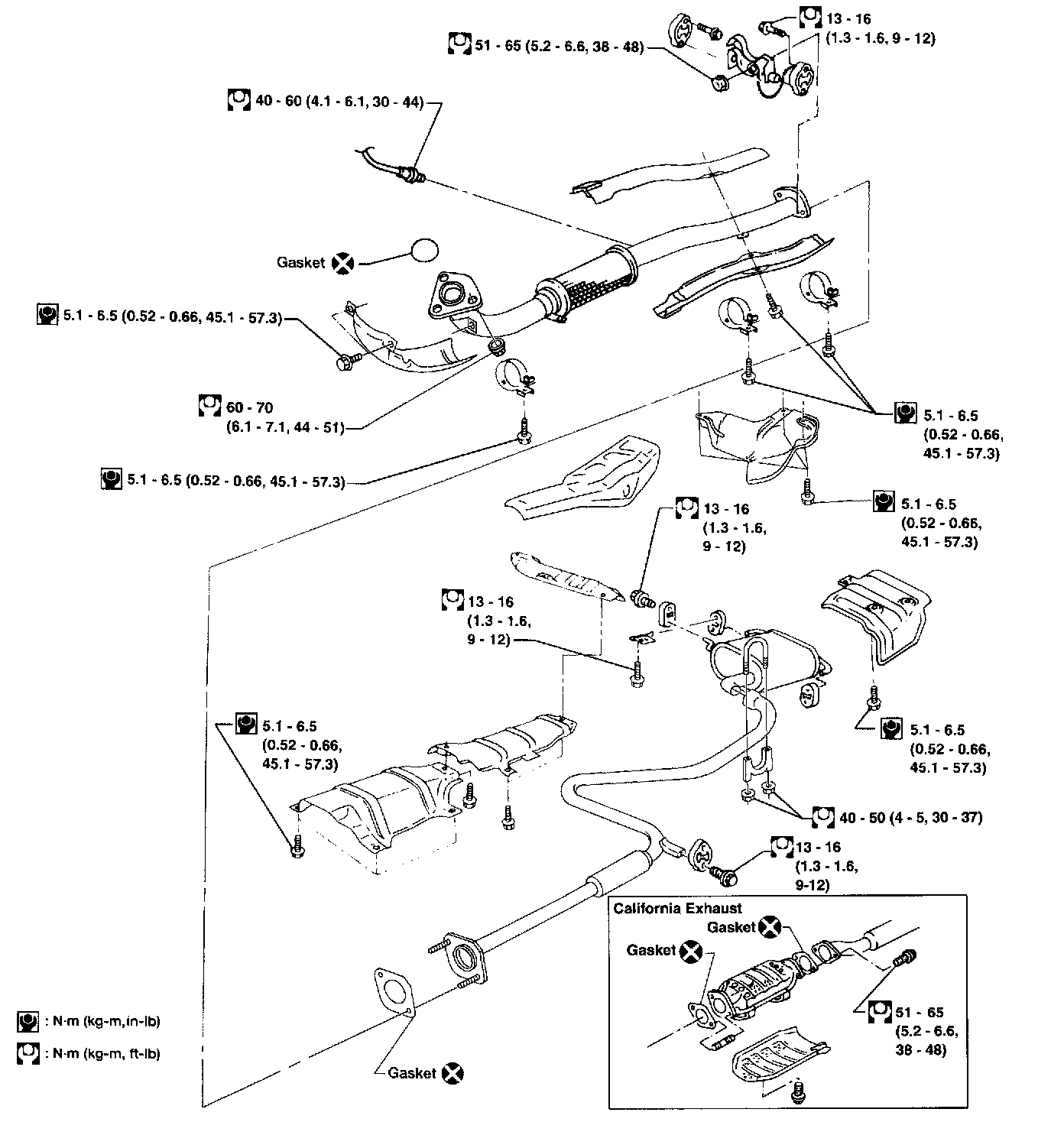 13 - 16 (1.3 - 1.6, 9 - 12)

51 - 65 (5.2 - 6.6, 38 - 48)

40 - 60 (4.1 - 6.1, 30 - 44)

Gasket

5.1 - 6.5 (0.52 - 0.66, 45.1 - 57.3)

60 - 70 (6.1 - 7.1, 44 - 51)

5.1 - 6.5 (0.52 - 0.66, 45.1 - 57.3)

5.1 - 6.5 (0.52 - 0.66, 45.1 - 57.3)

5.1 - 6.5 (0.52 - 0.66, 45.1 - 57.3)

13 - 16 (1.3 - 1.6, 9 - 12)

13 - 16 (1.3 - 1.6, 9 - 12)

5.1 - 6.5 (0.52 - 0.66, 45.1 - 57.3)

5.1 - 6.5 (0.52 - 0.66, 45.1 - 57.3)

40 - 50 (4 - 5, 30 - 37)

13 - 16 (1.3 - 1.6, 9-12)

California Exhaust

Gasket

Gasket

51 - 65 (5.2 - 6.6, 38 - 48)

: N·m (kg-m, in-lb)

: N·m (kg-m, ft-lb)

Gasket