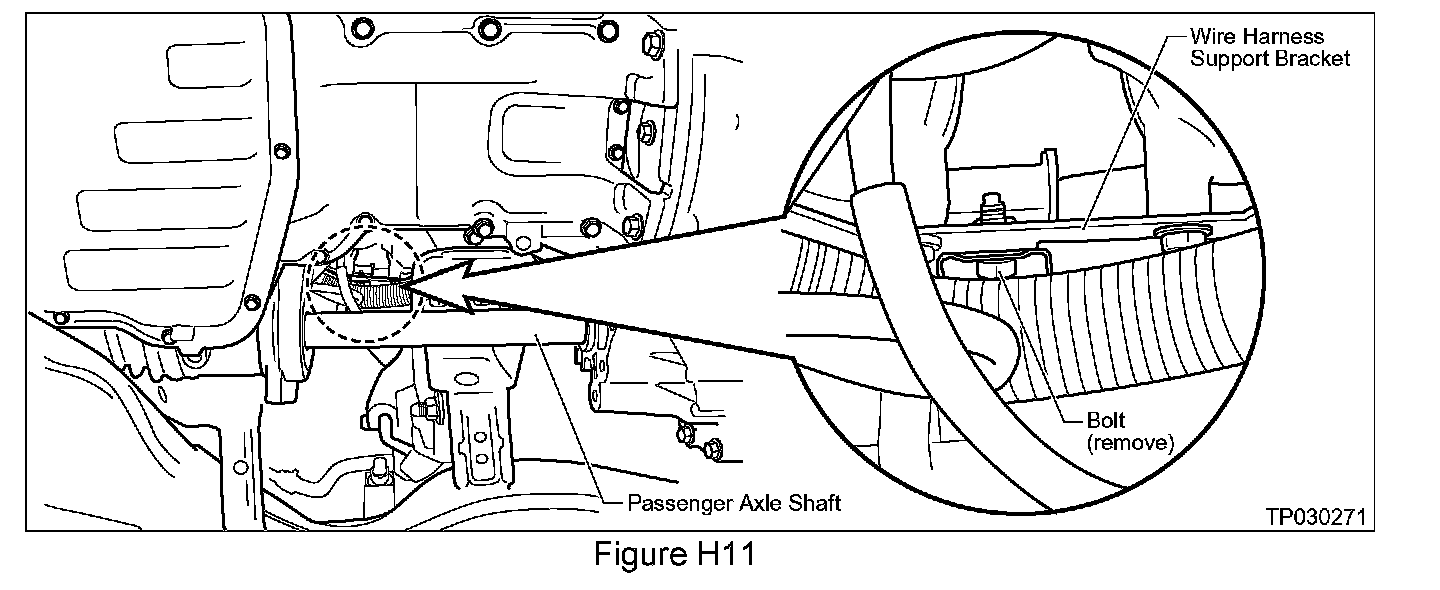 Wire Harness Support Bracket

Bolt (remove)

Passenger Axle Shaft

TP030271

Figure H11