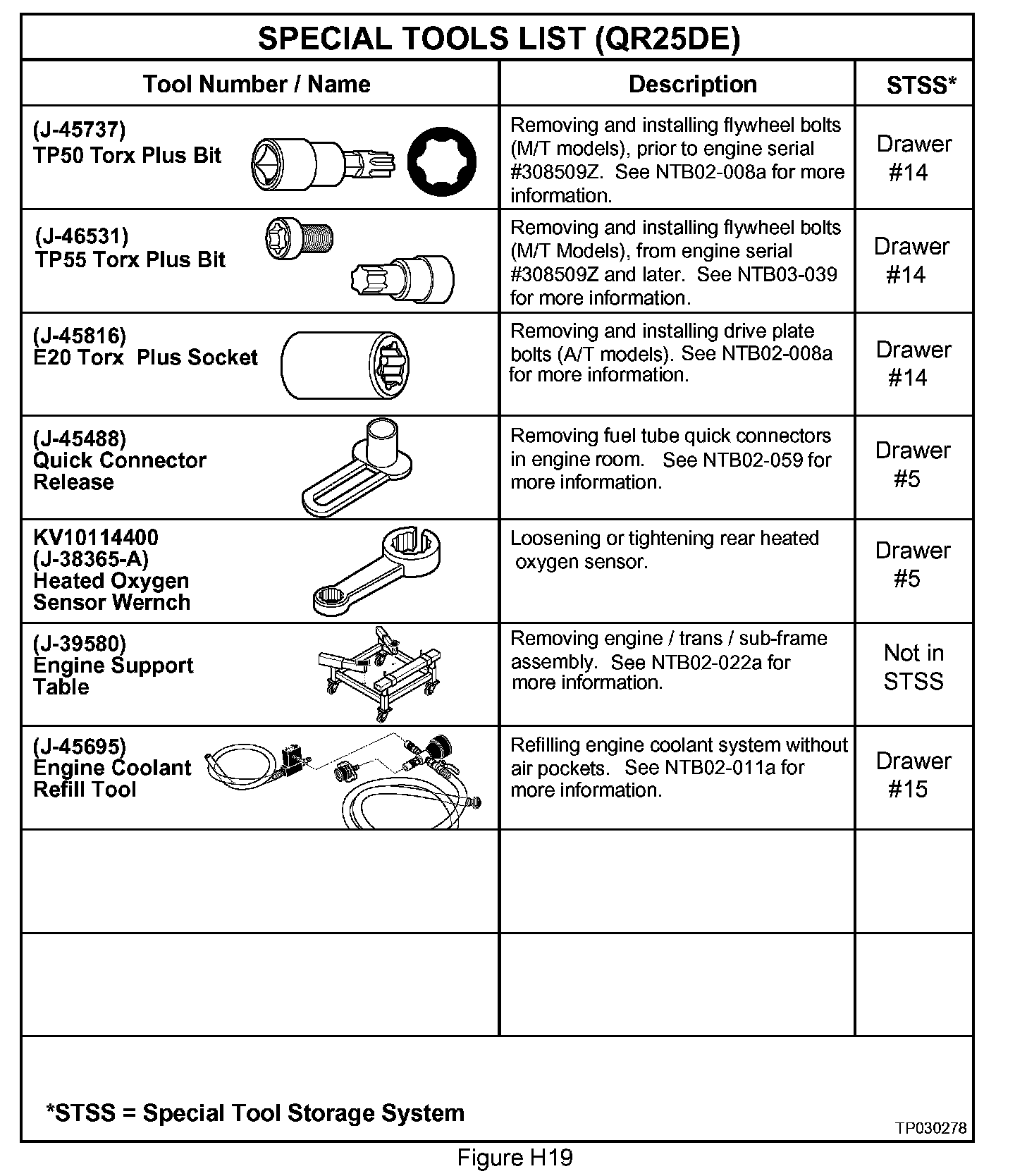 SPECIAL TOOLS LIST (QR25DE)

| Tool Number / Name | Description | STSS* |
|---|---|---|
| (J-45737) TP50 Torx Plus Bit | Removing and installing flywheel bolts (M/T models), prior to engine serial #308509Z. See NTB02-008a for more information. | Drawer #14 |
| (J-46531) TP55 Torx Plus Bit | Removing and installing flywheel bolts (M/T Models), from engine serial #308509Z and later. See NTB03-039 for more information. | Drawer #14 |
| (J-45816) E20 Torx Plus Socket | Removing and installing drive plate bolts (A/T models). See NTB02-008a for more information. | Drawer #14 |
| (J-45488) Quick Connector Release | Removing fuel tube quick connectors in engine room. See NTB02-059 for more information. | Drawer #5 |
| KV10114400 (J-38365-A) Heated Oxygen Sensor Wernch | Loosening or tightening rear heated oxygen sensor. | Drawer #5 |
| (J-39580) Engine Support Table | Removing engine / trans / sub-frame assembly. See NTB02-022a for more information. | Not in STSS |
| (J-45695) Engine Coolant Refill Tool | Refilling engine coolant system without air pockets. See NTB02-011a for more information. | Drawer #15 |
| | | |
| | | |

*STSS = Special Tool Storage System

TP030278

Figure H19