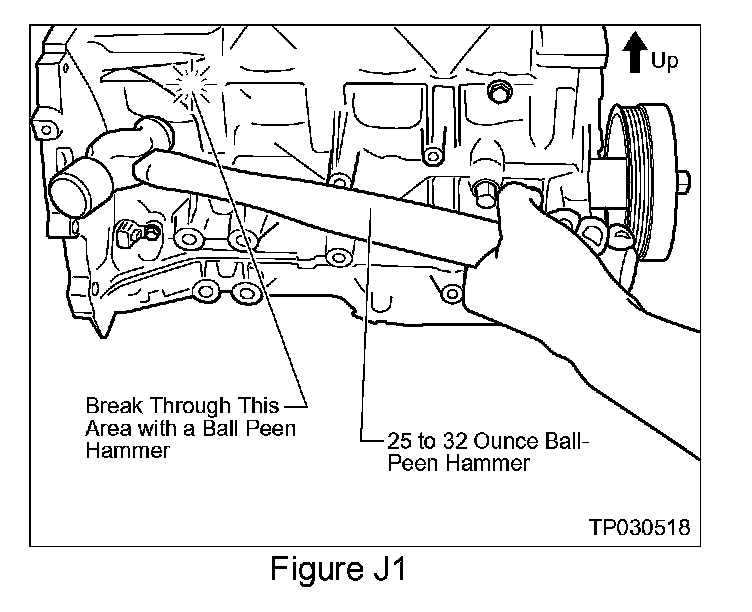 Up

Break Through This Area with a Ball Peen Hammer

25 to 32 Ounce Ball-Peen Hammer

TP030518

Figure J1