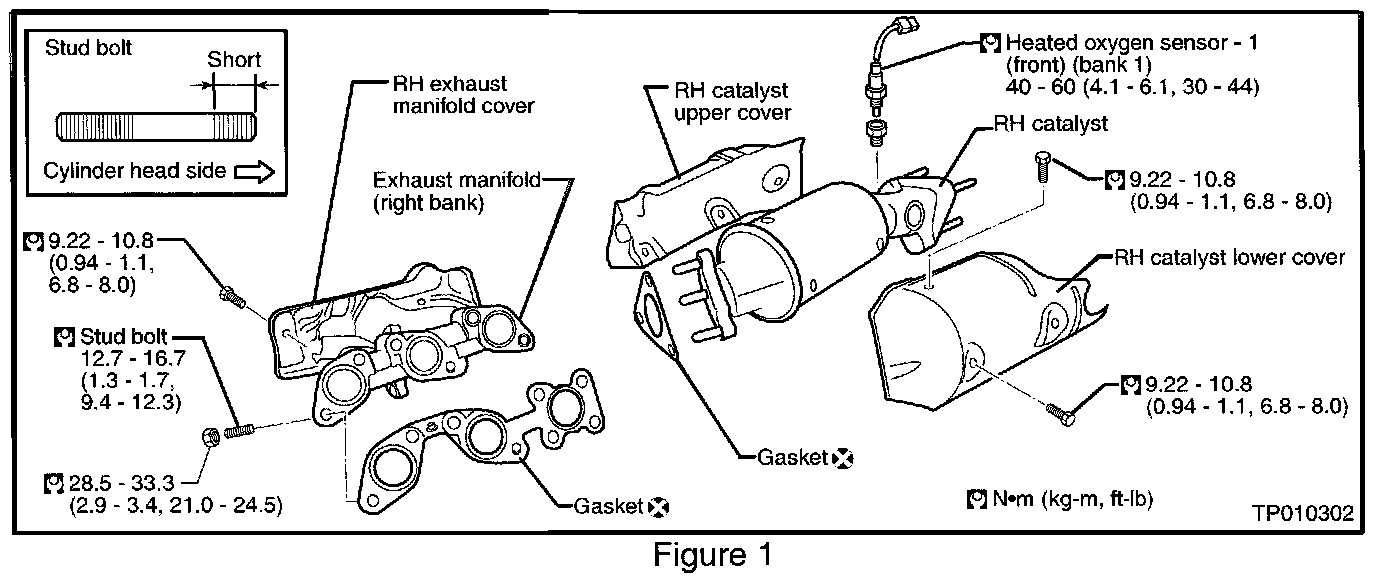 Stud bolt
Short
Cylinder head side

RH exhaust manifold cover

Exhaust manifold (right bank)

9.22 - 10.8 (0.94 - 1.1, 6.8 - 8.0)

Stud bolt 12.7 - 16.7 (1.3 - 1.7, 9.4 - 12.3)

28.5 - 33.3 (2.9 - 3.4, 21.0 - 24.5)

Gasket

RH catalyst upper cover

Heated oxygen sensor - 1 (front) (bank 1) 40 - 60 (4.1 - 6.1, 30 - 44)

RH catalyst

9.22 - 10.8 (0.94 - 1.1, 6.8 - 8.0)

RH catalyst lower cover

9.22 - 10.8 (0.94 - 1.1, 6.8 - 8.0)

Gasket

N•m (kg-m, ft-lb)

TP010302

Figure 1