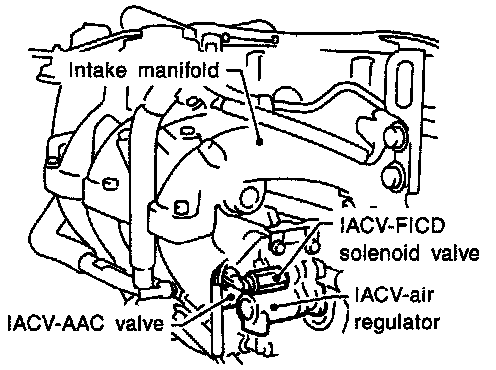 Intake manifold

IACV-FICD solenoid valve

IACV-air regulator

IACV-AAC valve