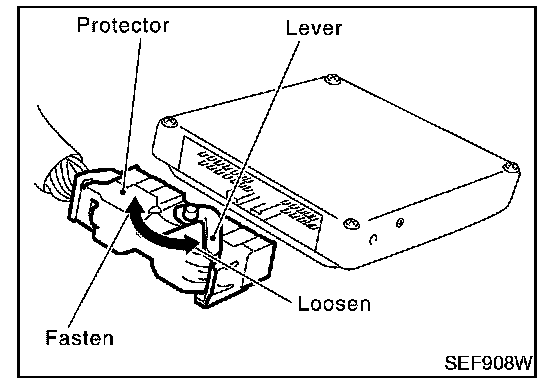 Protector

Lever

Loosen

Fasten

SEF908W