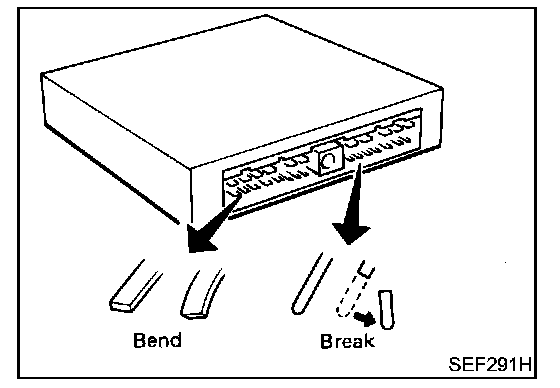 Bend
Break
SEF291H