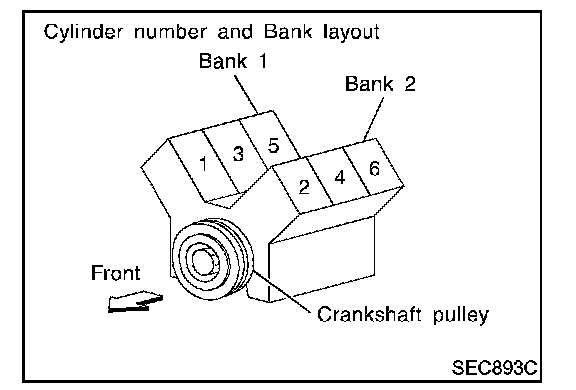 Cylinder number and Bank layout

Bank 1

Bank 2

1
3
5
2
4
6

Front

Crankshaft pulley

SEC893C