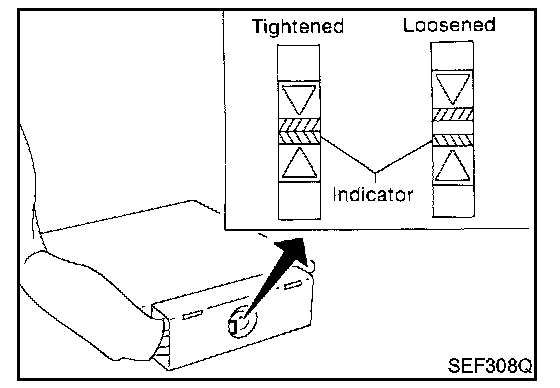 Tightened
Loosened
Indicator
SEF308Q