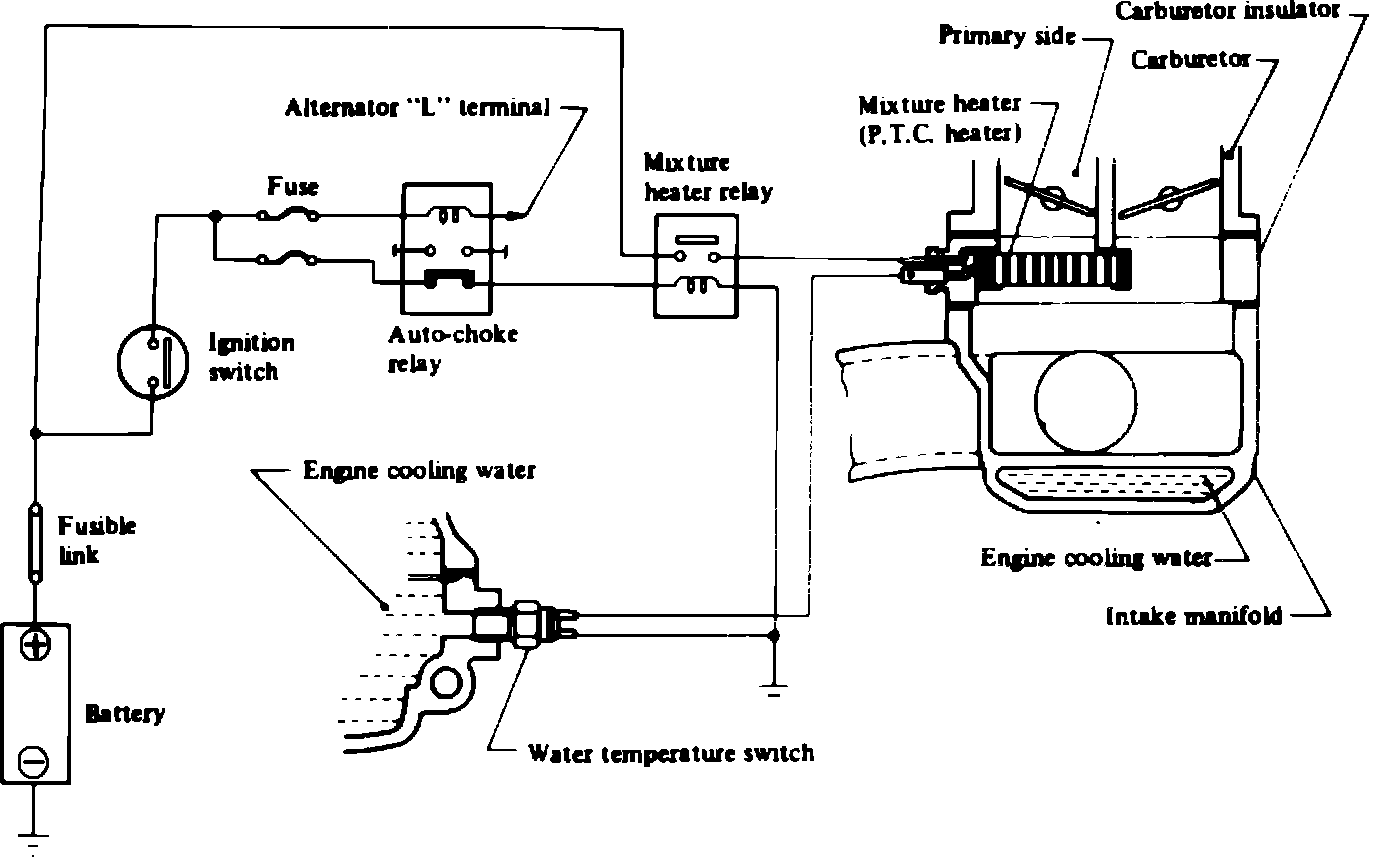 Carburetor insulator
Primary side
Carburetor
Alternator "L" terminal
Mixture heater (P.T.C. heater)
Mixture heater relay
Fuse
Ignition switch
Auto-choke relay
Engine cooling water
Fusible link
Engine cooling water
Intake manifold
Battery
Water temperature switch