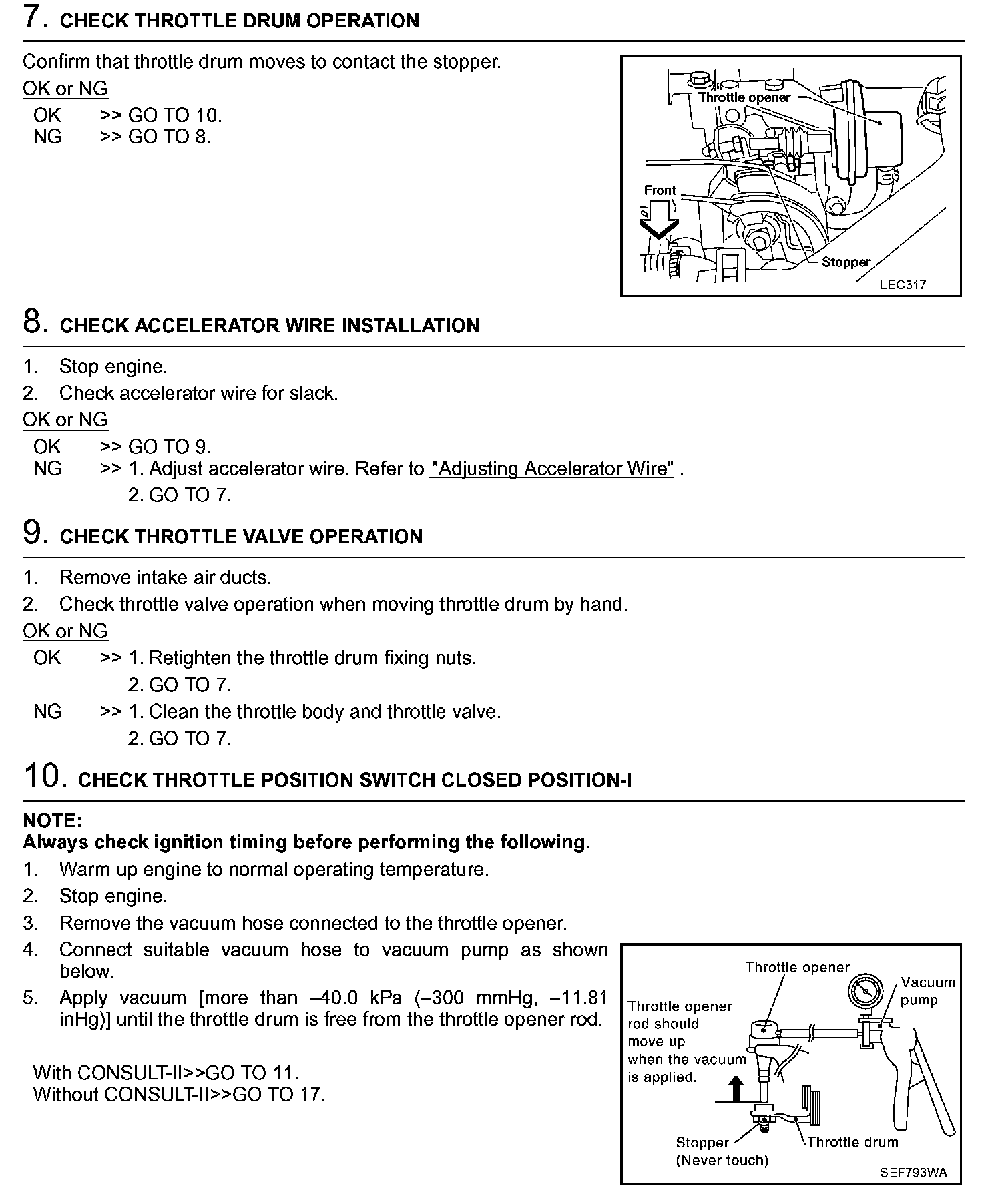 7. CHECK THROTTLE DRUM OPERATION

Confirm that throttle drum moves to contact the stopper.

OK or NG

OK >> GO TO 10.
NG >> GO TO 8.

Throttle opener
Front
Stopper
LEC317

8. CHECK ACCELERATOR WIRE INSTALLATION

1. Stop engine.
2. Check accelerator wire for slack.

OK or NG

OK >> GO TO 9.
NG >> 1. Adjust accelerator wire. Refer to "Adjusting Accelerator Wire" .
2. GO TO 7.

9. CHECK THROTTLE VALVE OPERATION

1. Remove intake air ducts.
2. Check throttle valve operation when moving throttle drum by hand.

OK or NG

OK >> 1. Retighten the throttle drum fixing nuts.
2. GO TO 7.
NG >> 1. Clean the throttle body and throttle valve.
2. GO TO 7.

10. CHECK THROTTLE POSITION SWITCH CLOSED POSITION-I

NOTE:
Always check ignition timing before performing the following.

1. Warm up engine to normal operating temperature.
2. Stop engine.
3. Remove the vacuum hose connected to the throttle opener.
4. Connect suitable vacuum hose to vacuum pump as shown below.
5. Apply vacuum [more than –40.0 kPa (–300 mmHg, –11.81 inHg)] until the throttle drum is free from the throttle opener rod.

With CONSULT-II>>GO TO 11.
Without CONSULT-II>>GO TO 17.

Throttle opener
Vacuum pump
Throttle opener rod should move up when the vacuum is applied.
Stopper (Never touch)
Throttle drum
SEF793WA