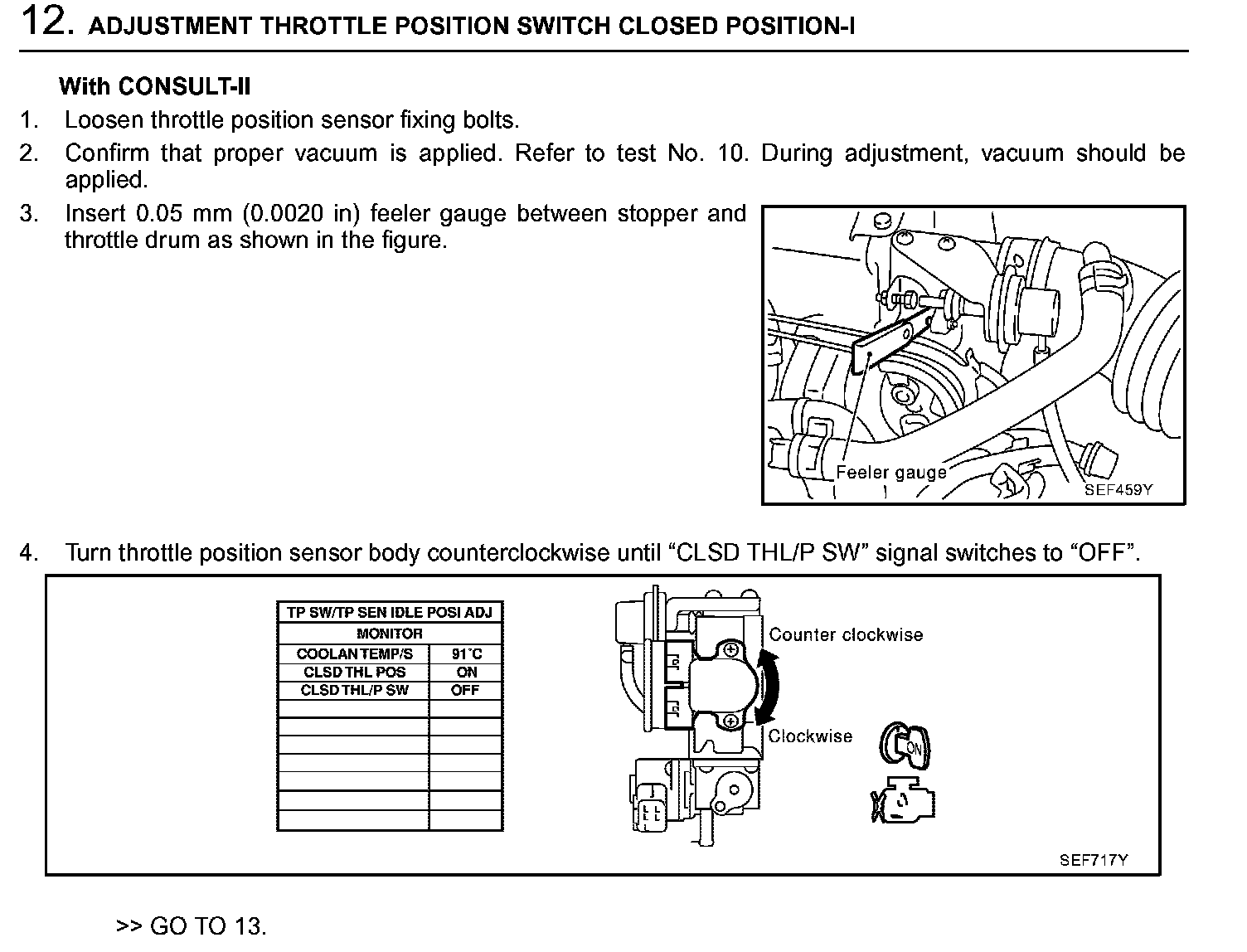 12. ADJUSTMENT THROTTLE POSITION SWITCH CLOSED POSITION-I

With CONSULT-II

1. Loosen throttle position sensor fixing bolts.
2. Confirm that proper vacuum is applied. Refer to test No. 10. During adjustment, vacuum should be applied.
3. Insert 0.05 mm (0.0020 in) feeler gauge between stopper and throttle drum as shown in the figure.

Feeler gauge
SEF459Y

4. Turn throttle position sensor body counterclockwise until “CLSD THL/P SW” signal switches to “OFF”.

| TP SW/TP SEN IDLE POSI ADJ | |
|---|---|
| MONITOR | |
| COOLAN TEMP/S | 91°C |
| CLSD THL POS | ON |
| CLSD THL/P SW | OFF |
| | |
| | |
| | |
| | |
| | |
| | |
| | |

Counter clockwise
Clockwise
ON
SEF717Y

>> GO TO 13.