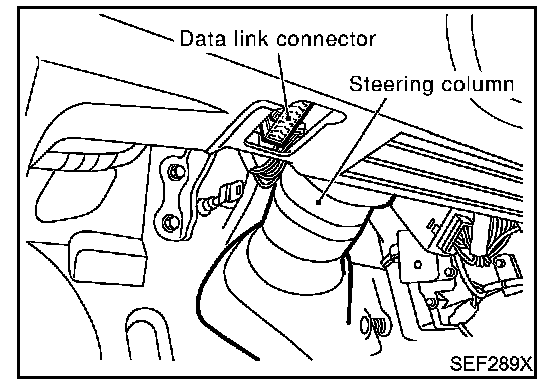 Data link connector

Steering column

SEF289X