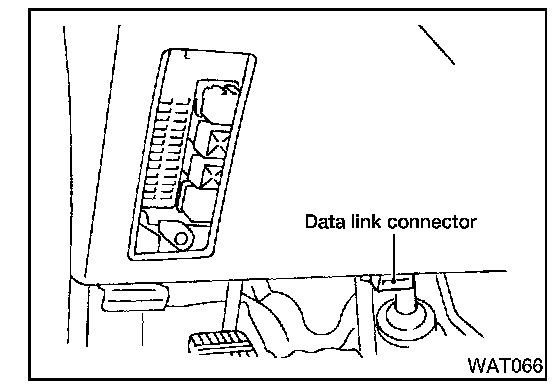 Data link connector

WAT066