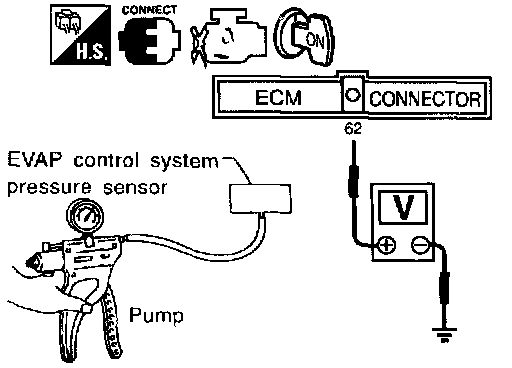 H.S.

CONNECT

ON

ECM CONNECTOR

62

EVAP control system pressure sensor

V

Pump