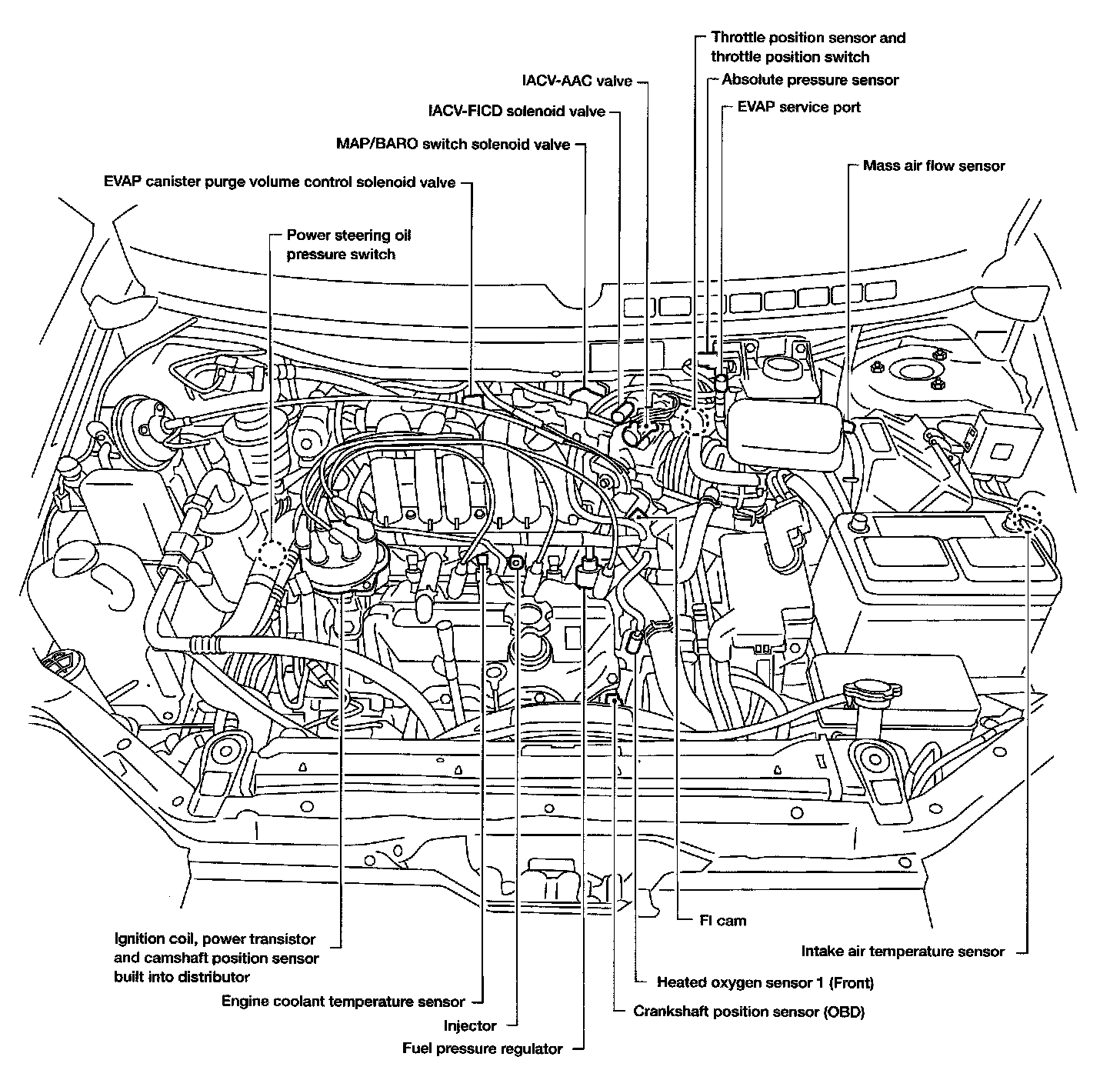 Throttle position sensor and throttle position switch

IACV-AAC valve

Absolute pressure sensor

IACV-FICD solenoid valve

EVAP service port

MAP/BARO switch solenoid valve

Mass air flow sensor

EVAP canister purge volume control solenoid valve

Power steering oil pressure switch

FI cam

Ignition coil, power transistor and camshaft position sensor built into distributor

Intake air temperature sensor

Heated oxygen sensor 1 (Front)

Engine coolant temperature sensor

Crankshaft position sensor (OBD)

Injector

Fuel pressure regulator