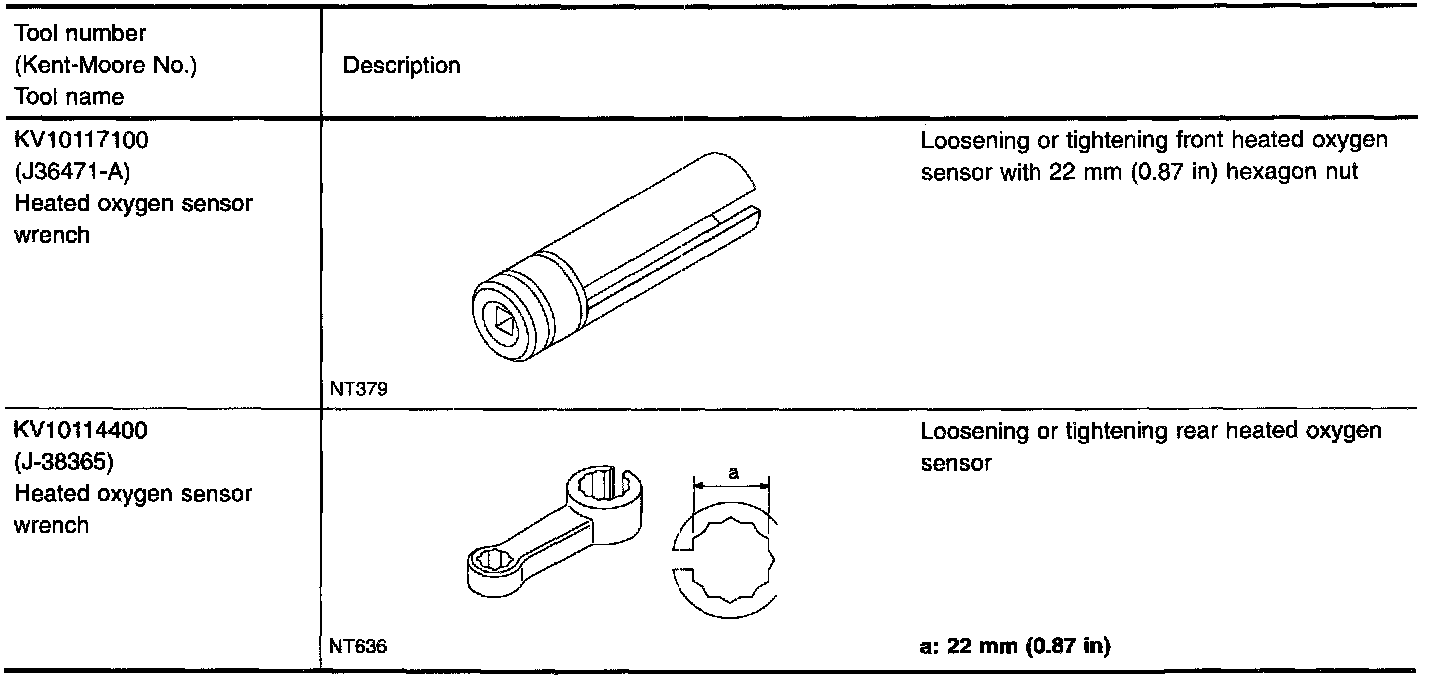 | Tool number (Kent-Moore No.) Tool name | Description | |
|---|---|---|
| KV10117100 (J36471-A) Heated oxygen sensor wrench | NT379 | Loosening or tightening front heated oxygen sensor with 22 mm (0.87 in) hexagon nut |
| KV10114400 (J-38365) Heated oxygen sensor wrench | a NT636 | Loosening or tightening rear heated oxygen sensor a: 22 mm (0.87 in) |