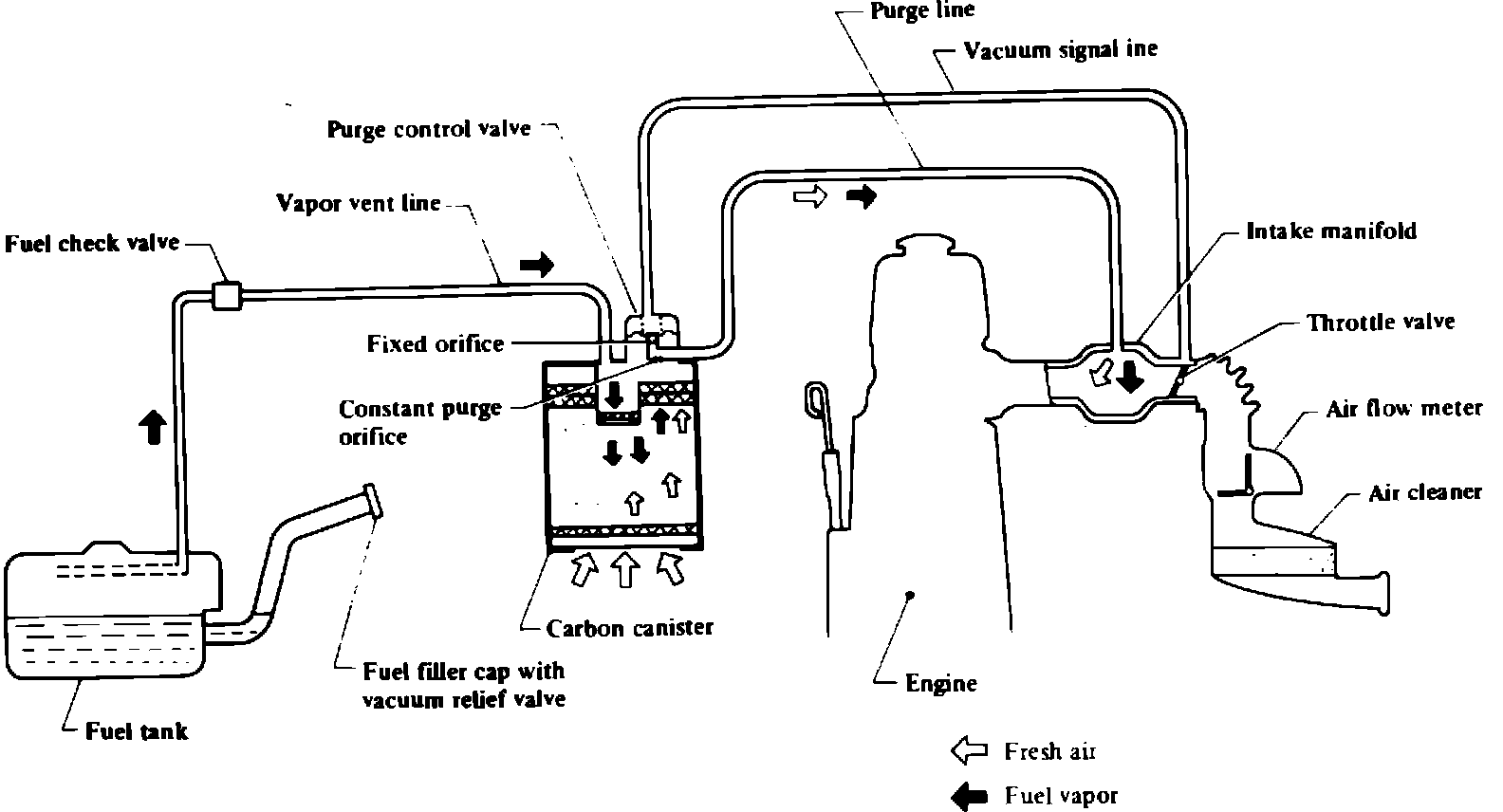 Purge line
Vacuum signal ine
Purge control valve
Vapor vent line
Fuel check valve
Intake manifold
Throttle valve
Fixed orifice
Constant purge orifice
Air flow meter
Air cleaner
Carbon canister
Fuel filler cap with vacuum relief valve
Engine
Fuel tank
Fresh air
Fuel vapor