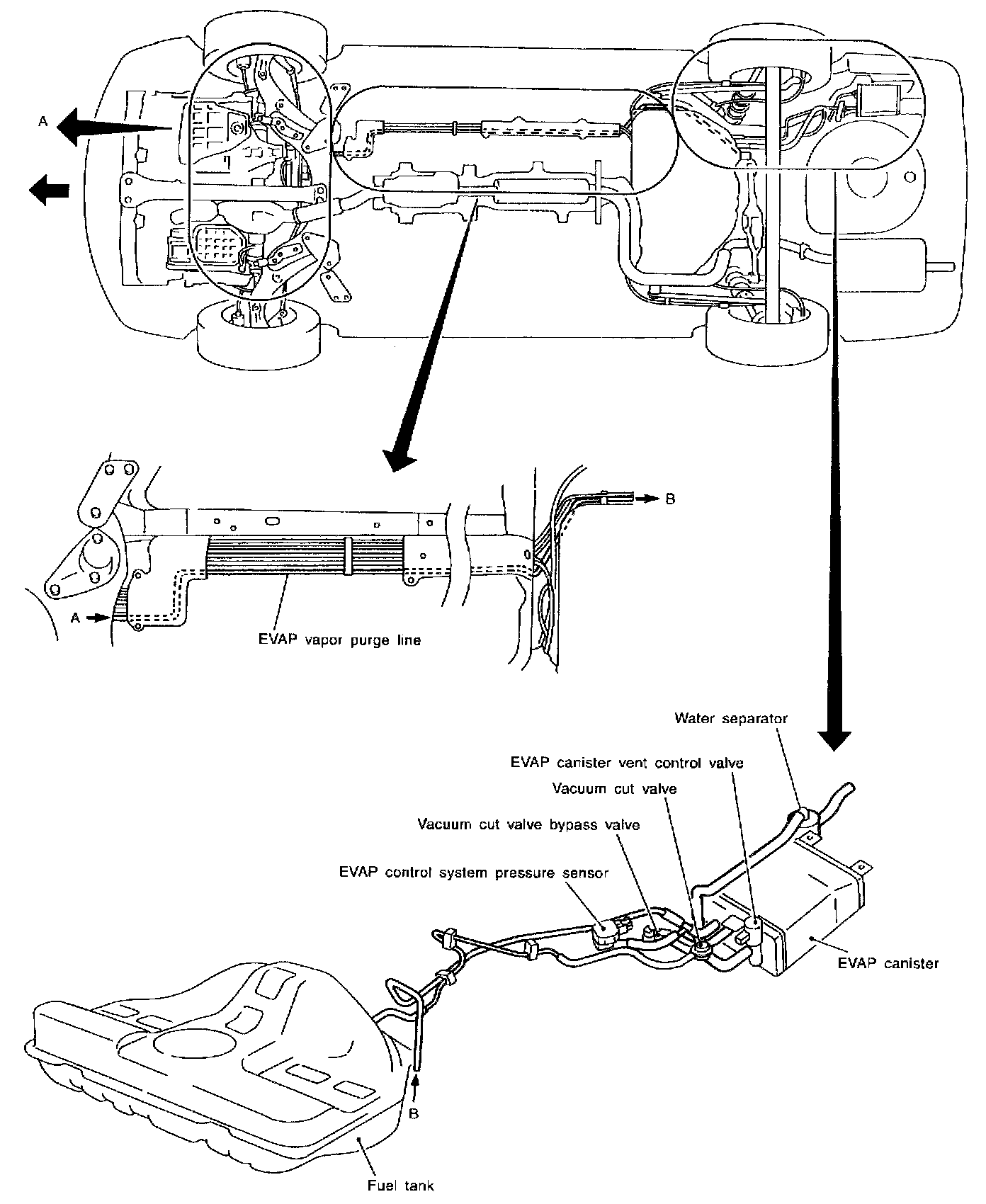 A

B

A

EVAP vapor purge line

Water separator

EVAP canister vent control valve

Vacuum cut valve

Vacuum cut valve bypass valve

EVAP control system pressure sensor

EVAP canister

B

Fuel tank