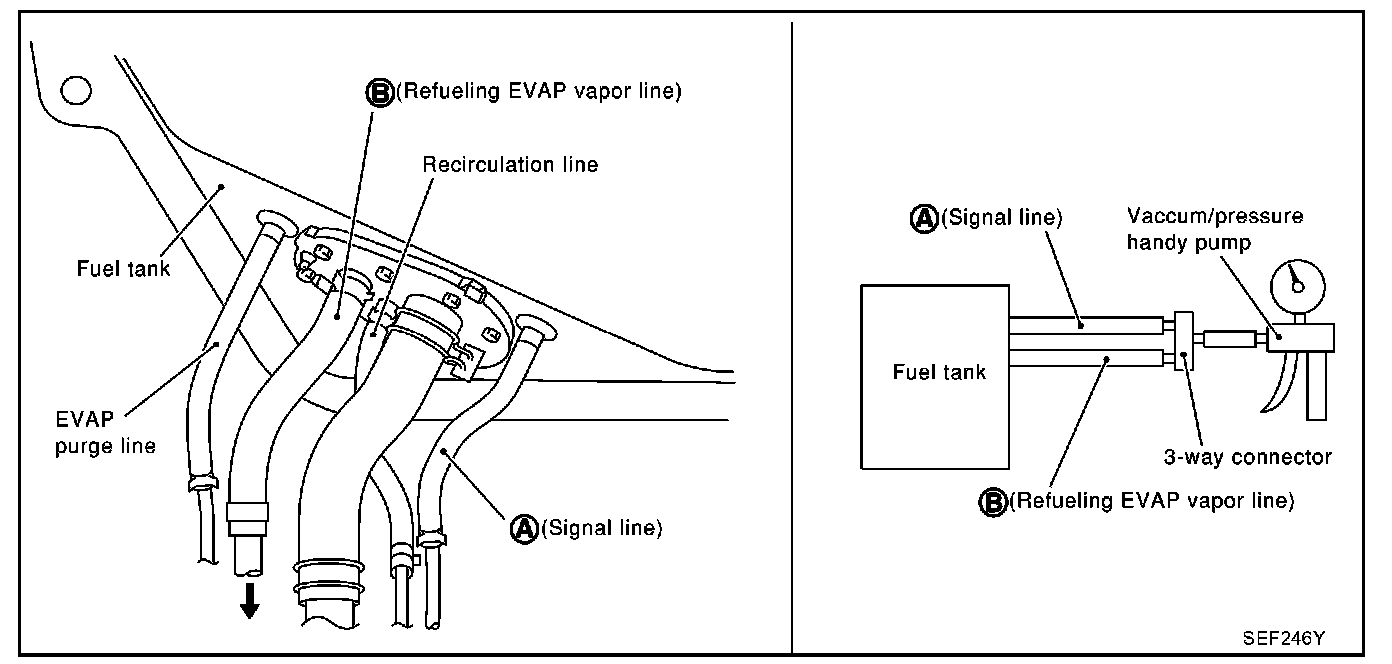 B (Refueling EVAP vapor line)

Recirculation line

Fuel tank

EVAP purge line

A (Signal line)

A (Signal line)

Vaccum/pressure handy pump

Fuel tank

3-way connector

B (Refueling EVAP vapor line)

SEF246Y