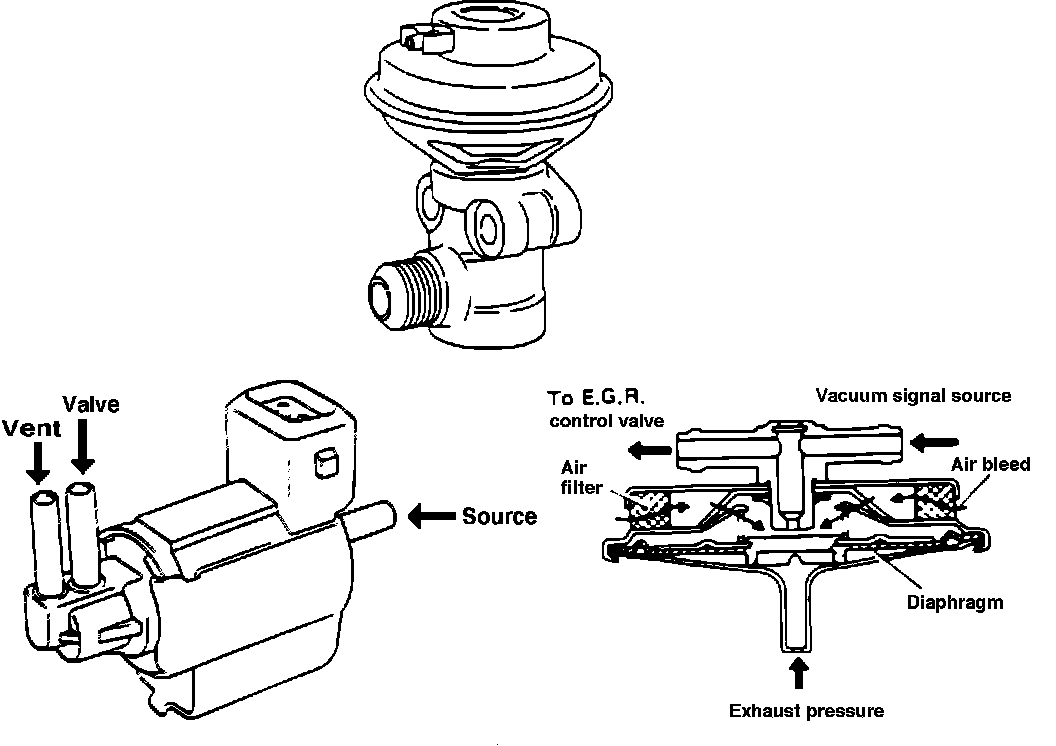 Vent
Valve
Source

To E.G.R. control valve
Vacuum signal source
Air filter
Air bleed
Diaphragm
Exhaust pressure