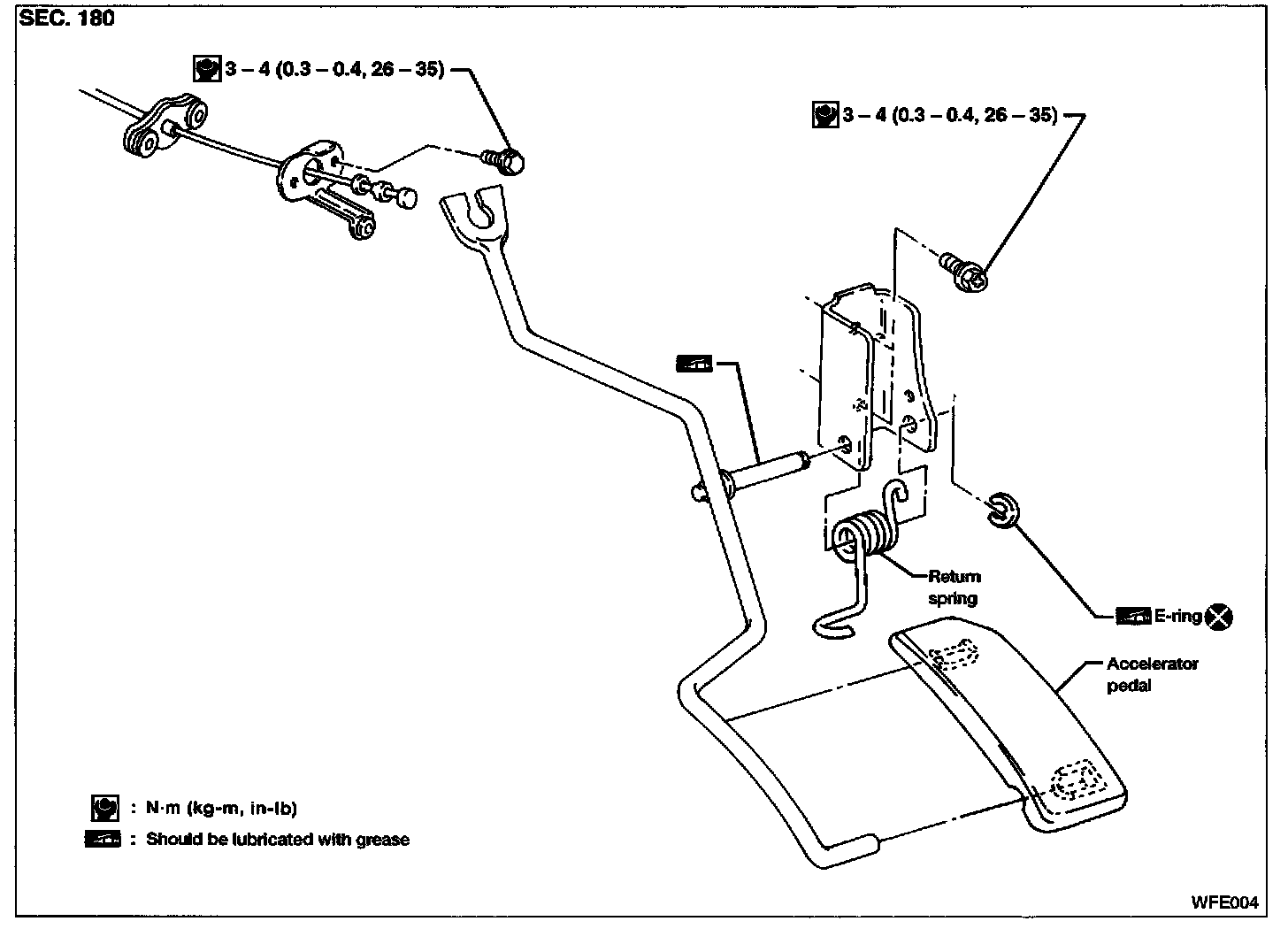 SEC. 180

3 – 4 (0.3 – 0.4, 26 – 35)

3 – 4 (0.3 – 0.4, 26 – 35)

Return spring

E-ring

Accelerator pedal

: N·m (kg-m, in-lb)

: Should be lubricated with grease

WFE004