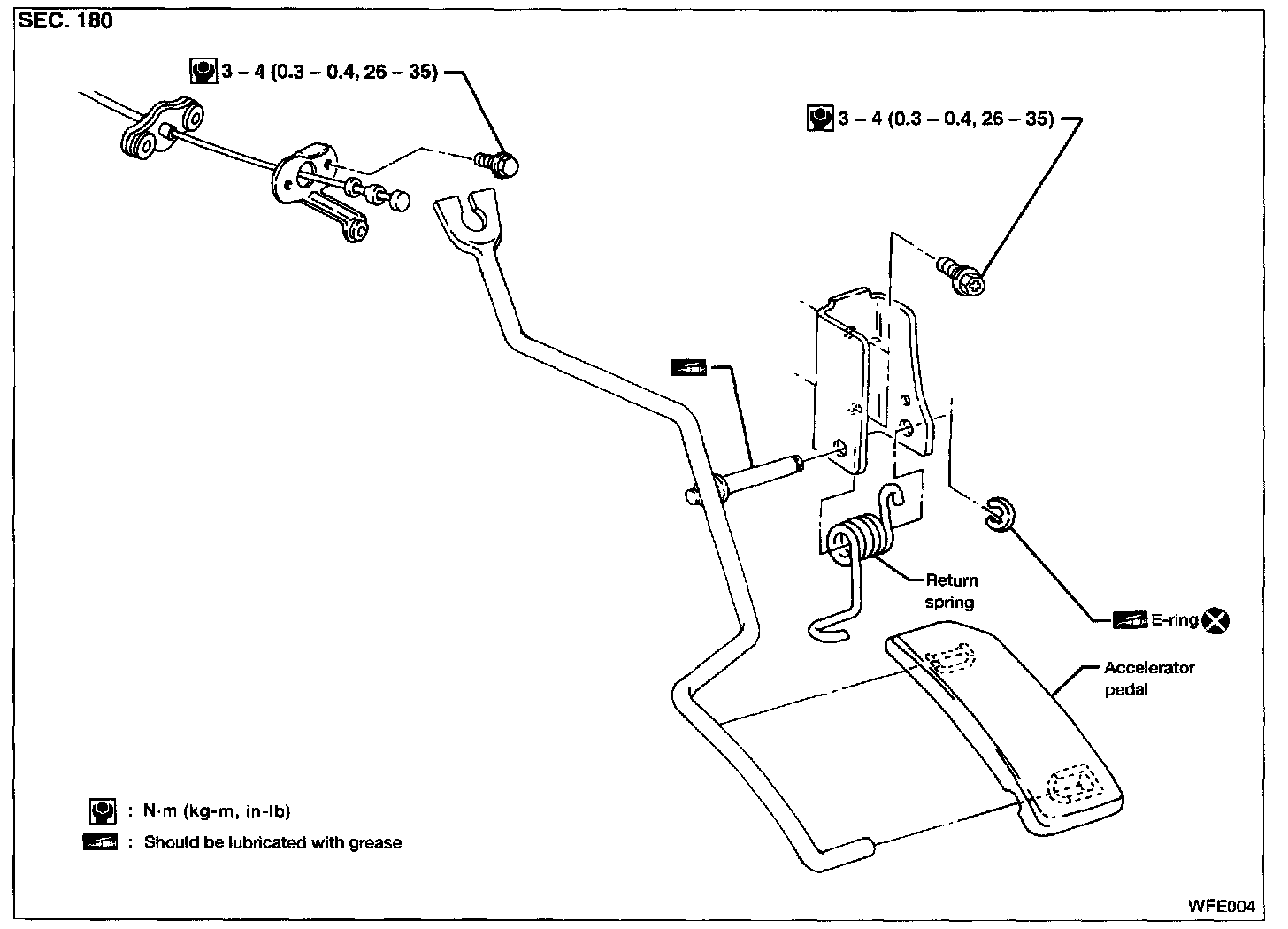 SEC. 180

3 – 4 (0.3 – 0.4, 26 – 35)

3 – 4 (0.3 – 0.4, 26 – 35)

Return spring

E-ring

Accelerator pedal

: N·m (kg-m, in-lb)

: Should be lubricated with grease

WFE004