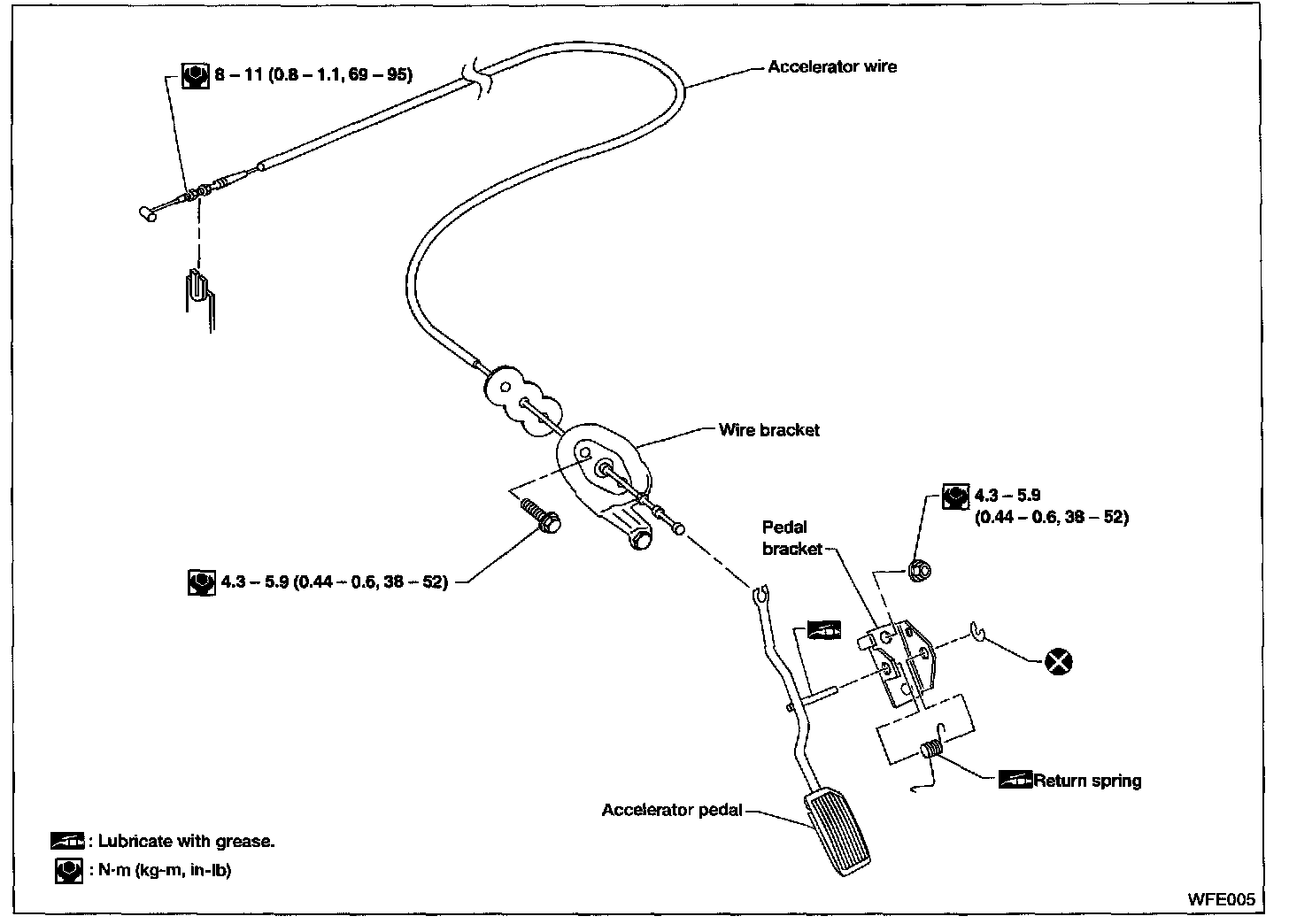 8 – 11 (0.8 – 1.1, 69 – 95)

Accelerator wire

Wire bracket

4.3 – 5.9 (0.44 – 0.6, 38 – 52)

Pedal bracket

4.3 – 5.9 (0.44 – 0.6, 38 – 52)

Return spring

Accelerator pedal

: Lubricate with grease.

: N·m (kg-m, in-lb)

WFE005