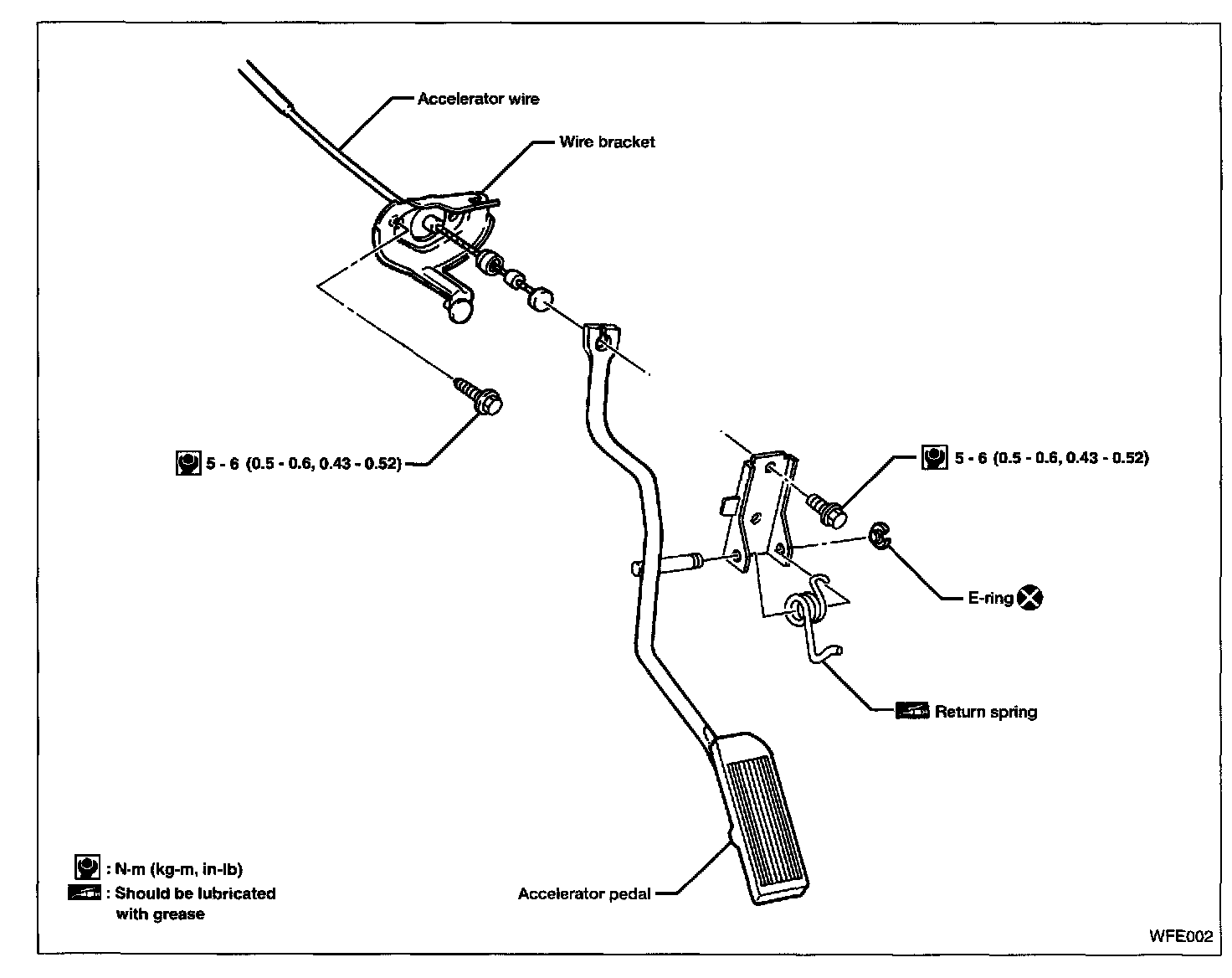 Accelerator wire

Wire bracket

5 - 6 (0.5 - 0.6, 0.43 - 0.52)

5 - 6 (0.5 - 0.6, 0.43 - 0.52)

E-ring

Return spring

Accelerator pedal

: N·m (kg-m, in-lb)
: Should be lubricated with grease

WFE002