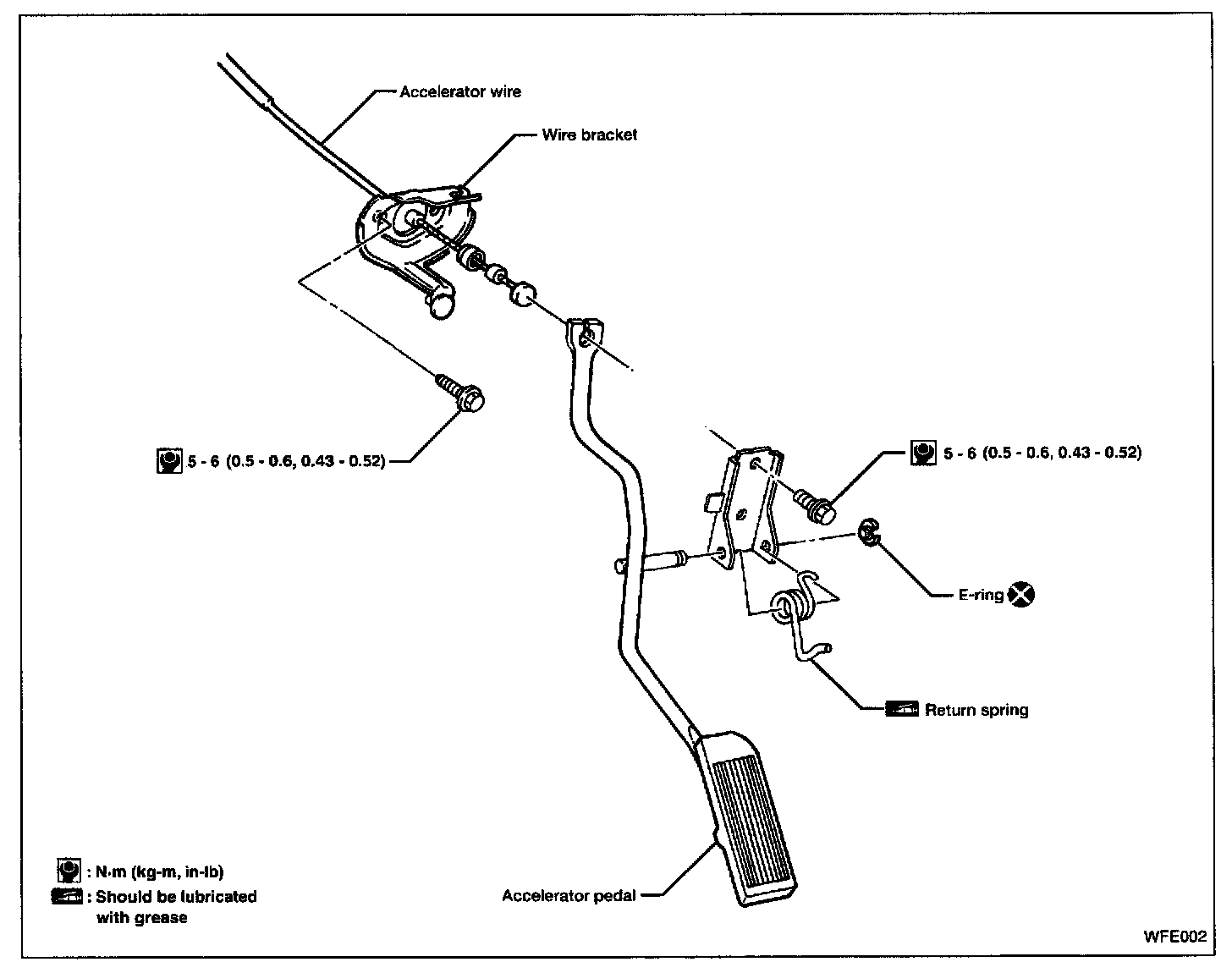 Accelerator wire

Wire bracket

5 - 6 (0.5 - 0.6, 0.43 - 0.52)

5 - 6 (0.5 - 0.6, 0.43 - 0.52)

E-ring

Return spring

Accelerator pedal

: N·m (kg-m, in-lb)
: Should be lubricated with grease

WFE002